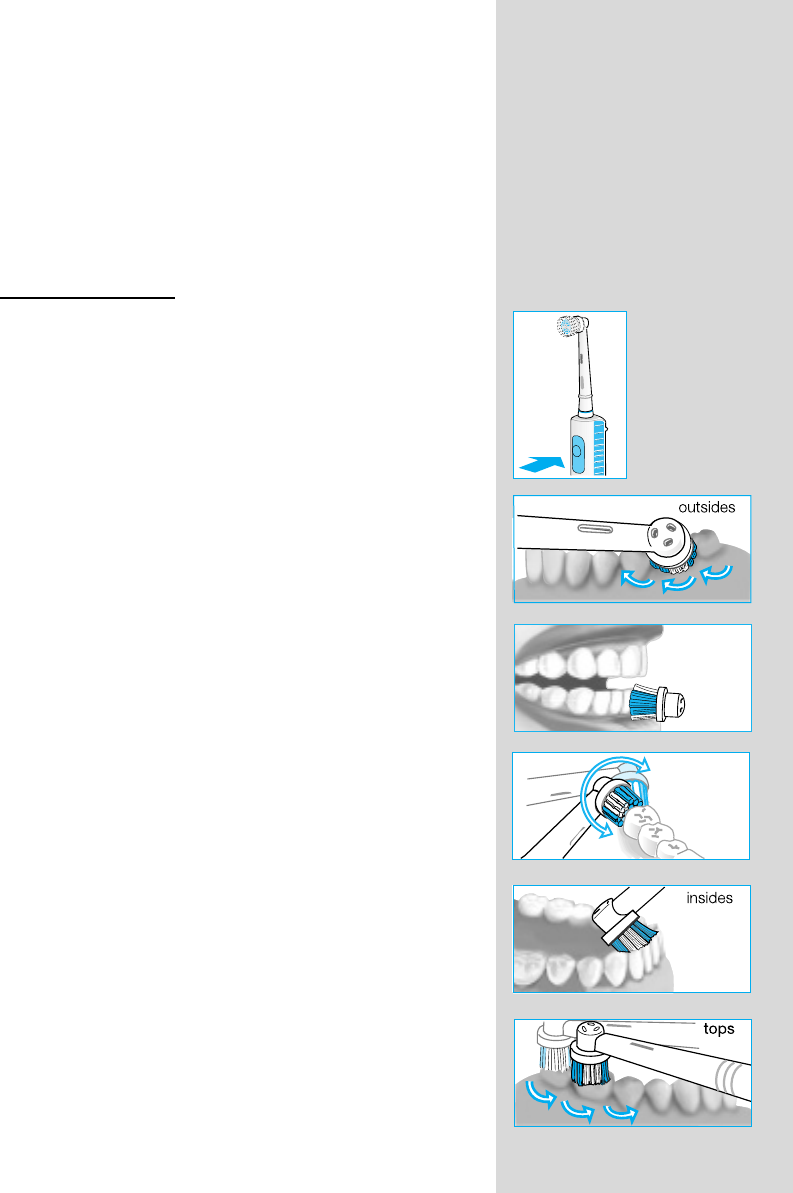 outsides

insides

tops