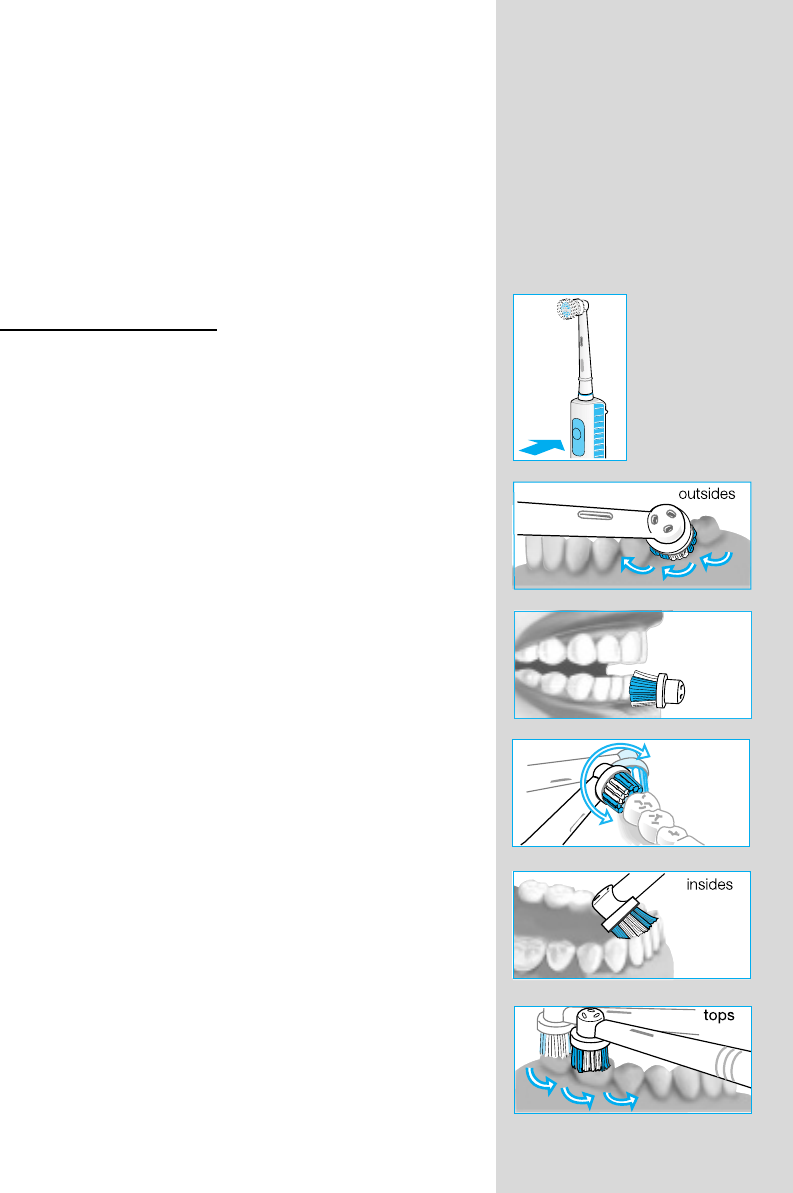 outsides

insides

tops