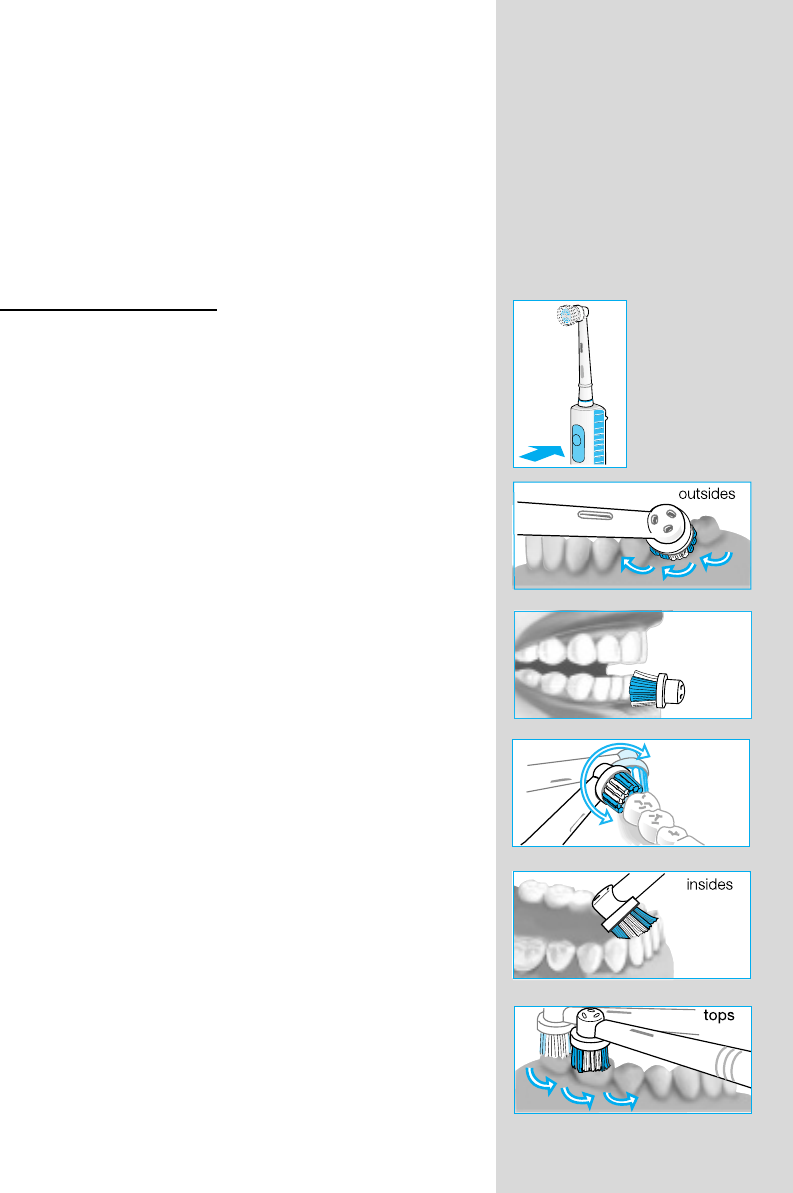 outsides

insides

tops