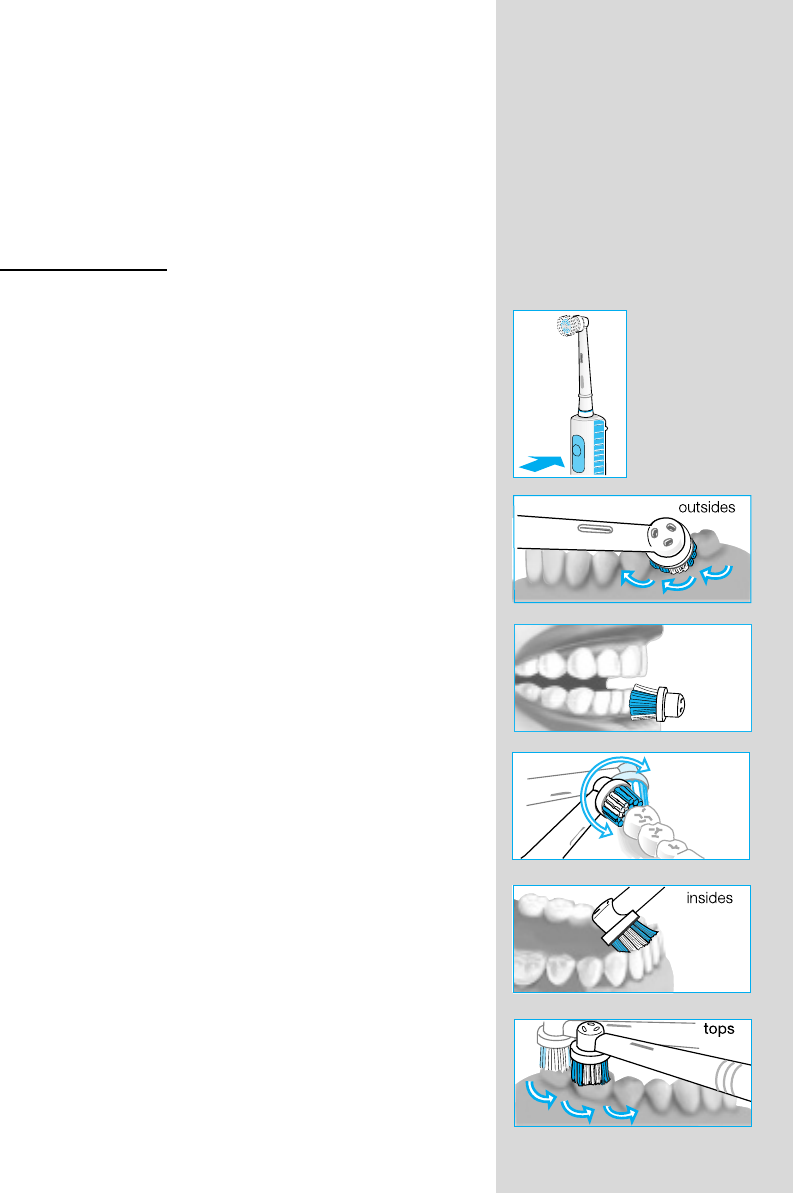 outsides

insides

tops