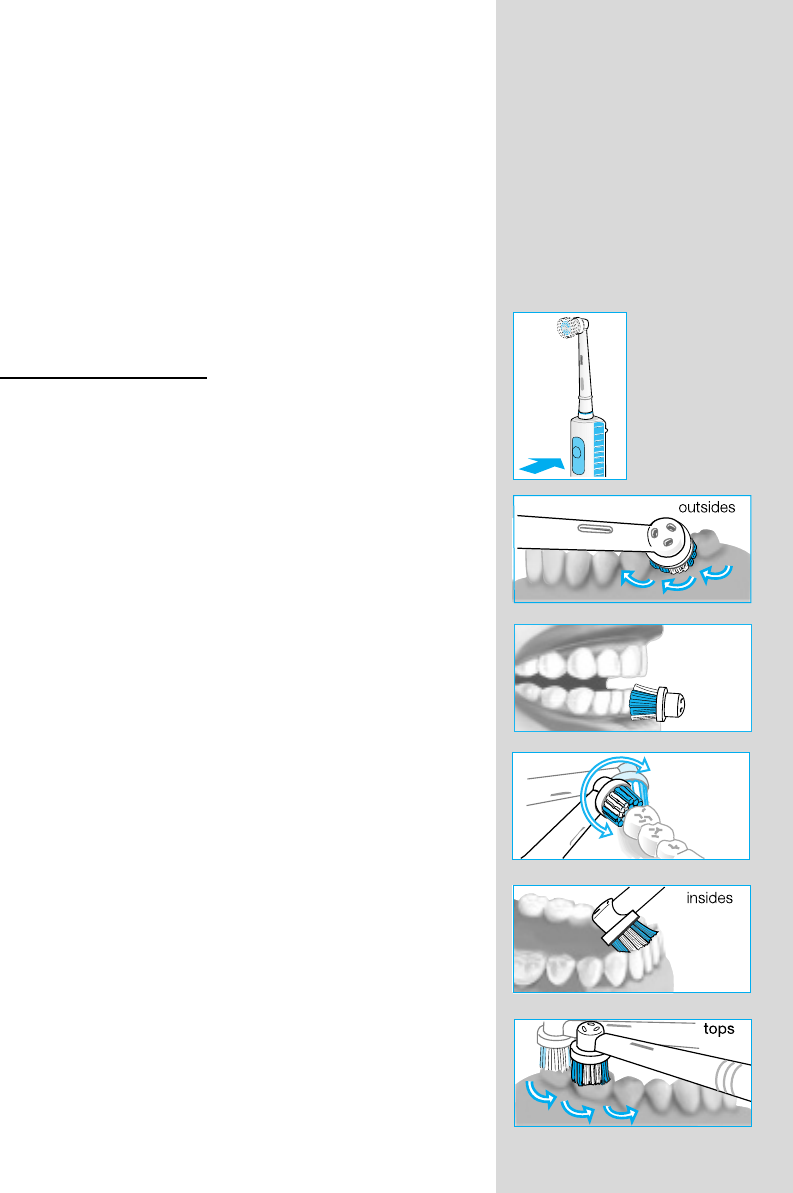 outsides

insides

tops