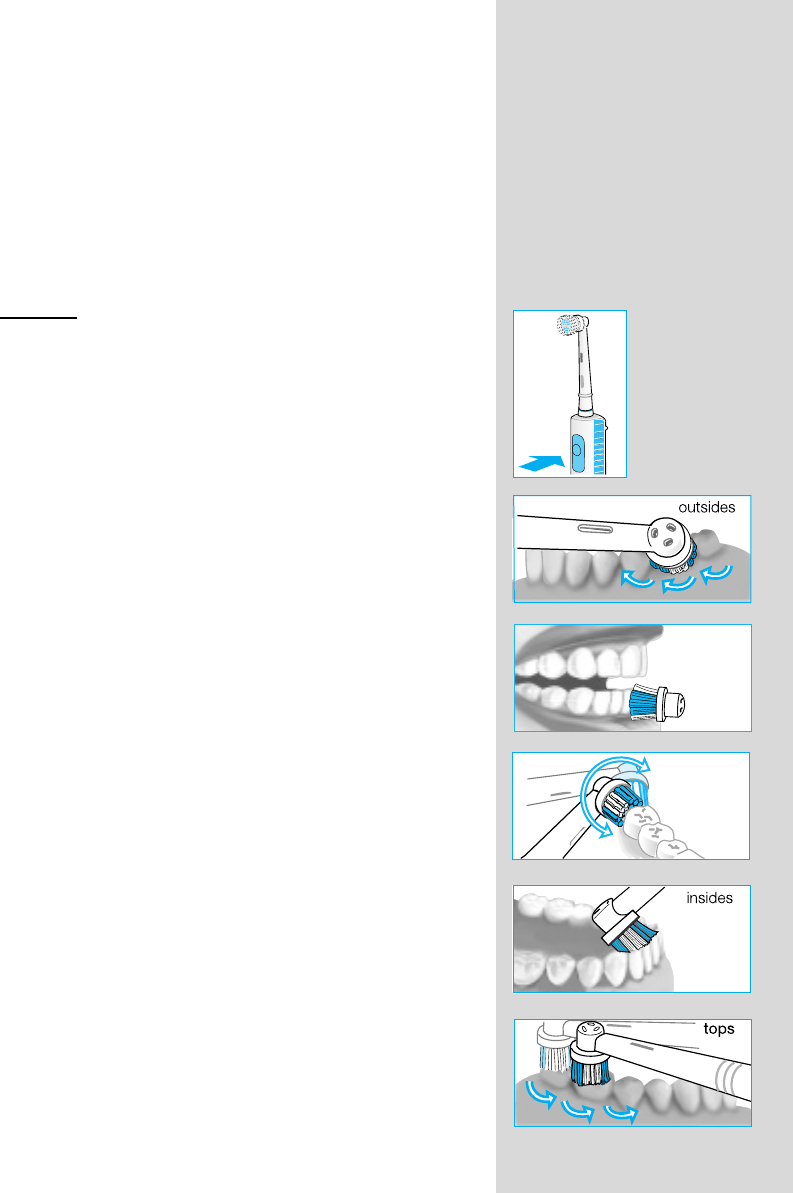 outsides

insides

tops