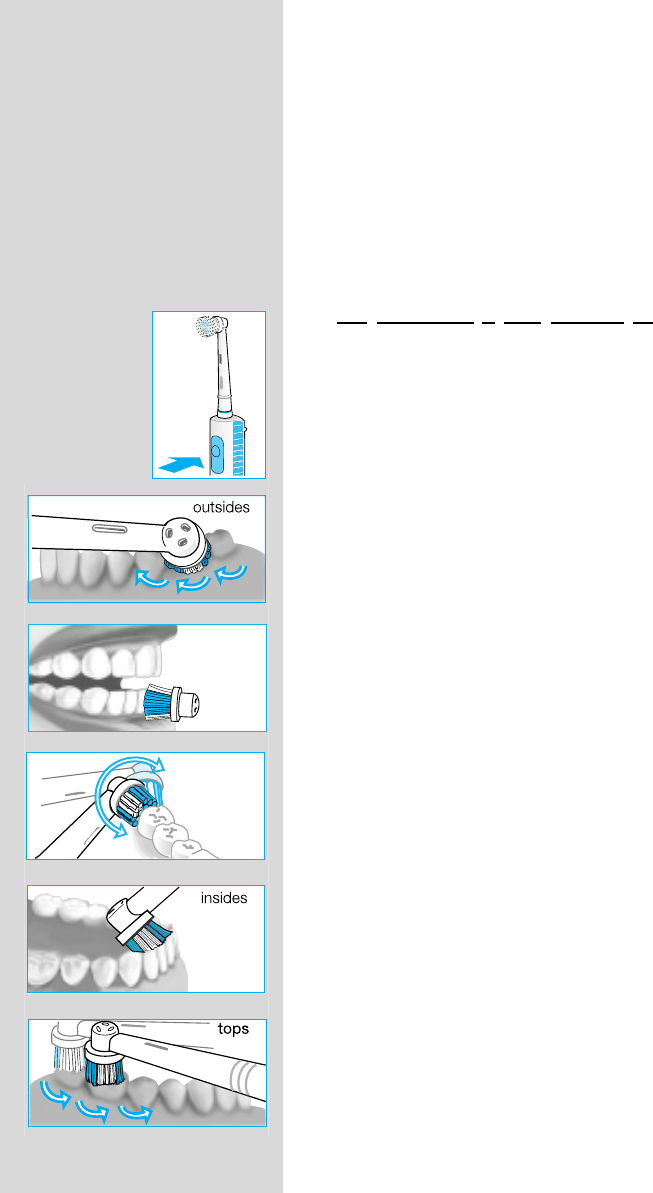 outsides

insides

tops