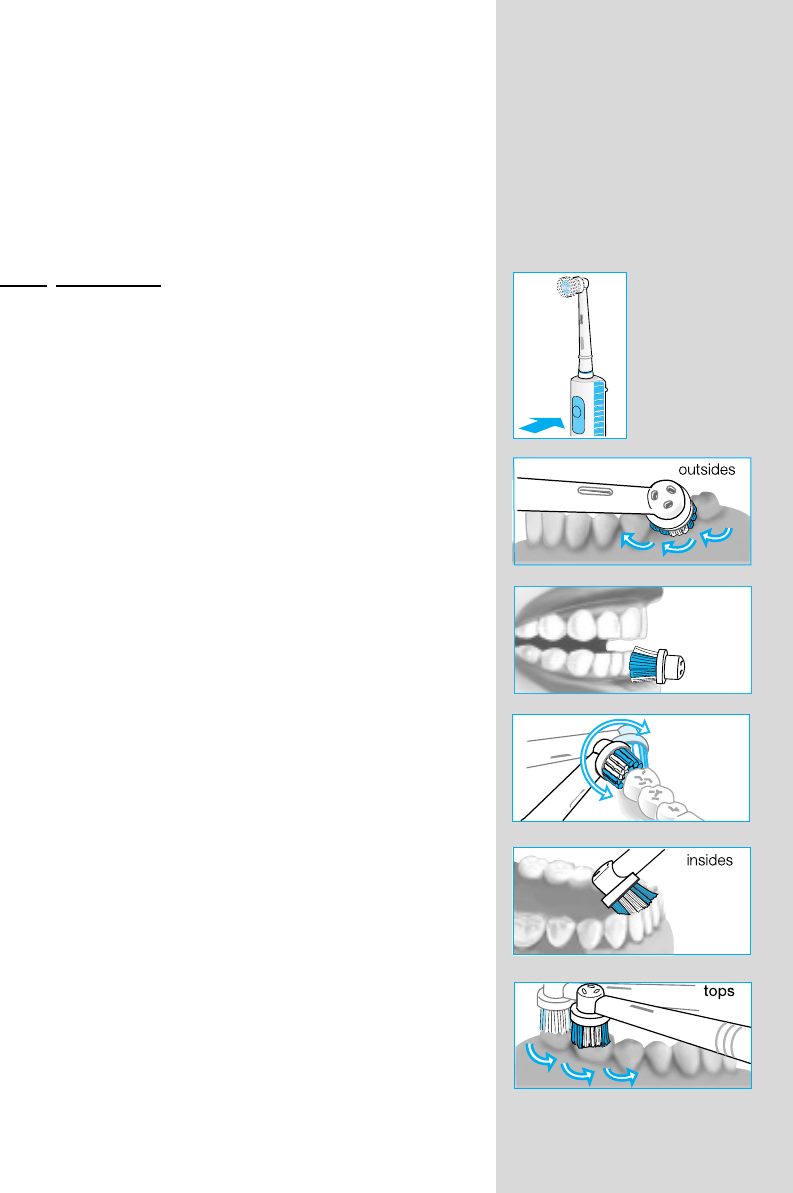 outsides

insides

tops