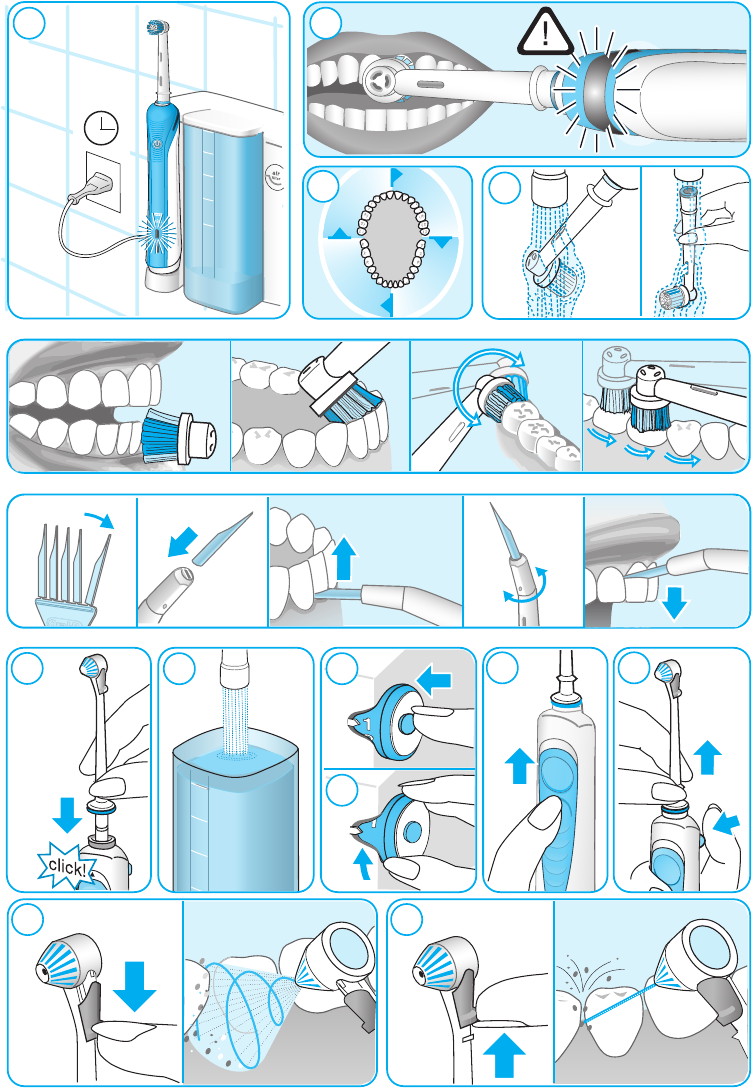 click!

1