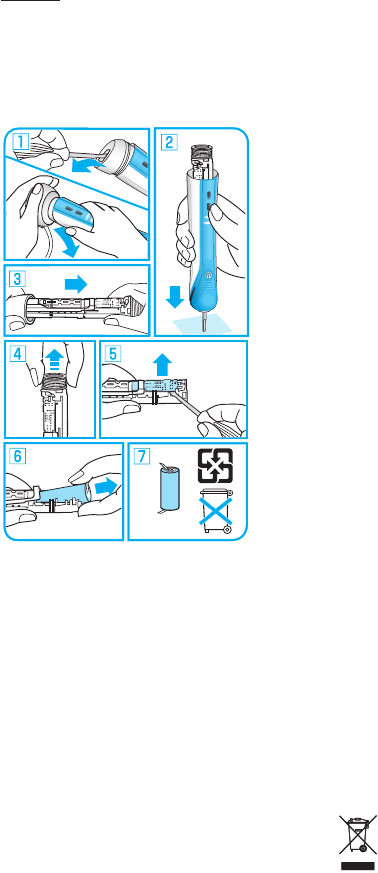 1

2

3

4

5

6

7