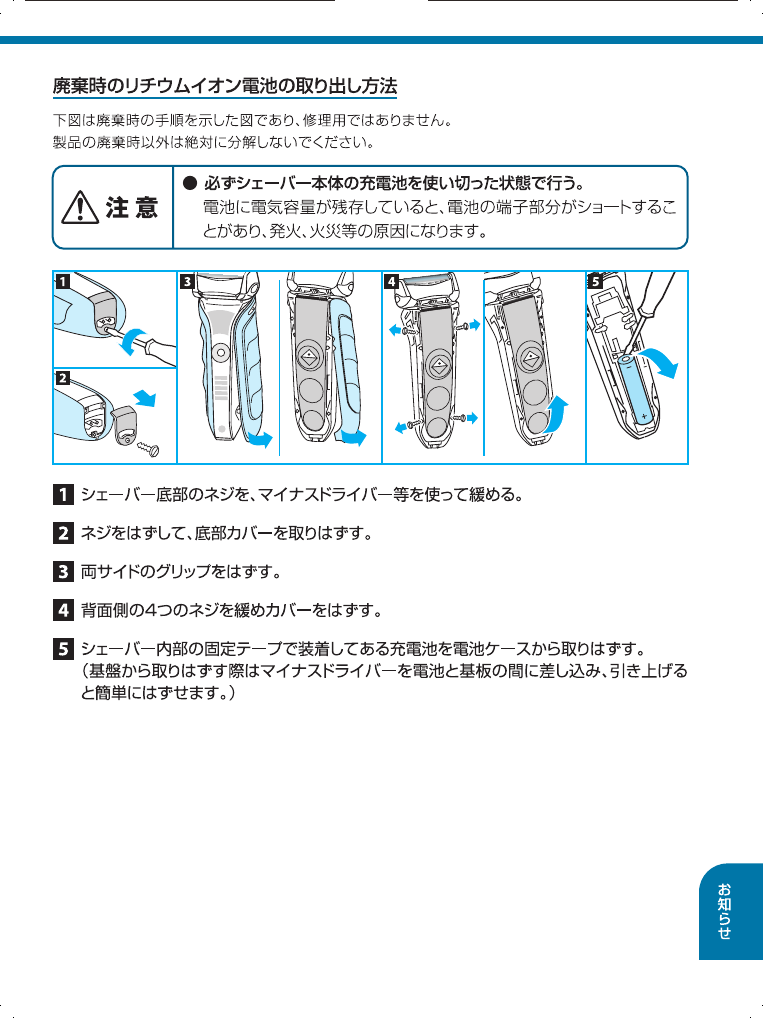 廃棄時のリチウムイオン電池の取り出し方法

下図は廃棄時の手順を示した図であり、修理用ではありません。
製品の廃棄時以外は絶対に分解しないでください。

注意

● 必ずシェーバー本体の充電池を使い切った状態で行う。
電池に電気容量が残存していると、電池の端子部分がショートすることがあり、発火、火災等の原因になります。

1 2 3 4 5

1 シェーバー底部のネジを、マイナスドライバー等を使って緩める。

2 ネジをはずして、底部カバーを取りはずす。

3 両サイドのグリップをはずす。

4 背面側の4つのネジを緩めカバーをはずす。

5 シェーバー内部の固定テープで装着してある充電池を電池ケースから取りはずす。
（基盤から取りはずす際はマイナスドライバーを電池と基板の間に差し込み、引き上げると簡単にはずせます。）

お知らせ