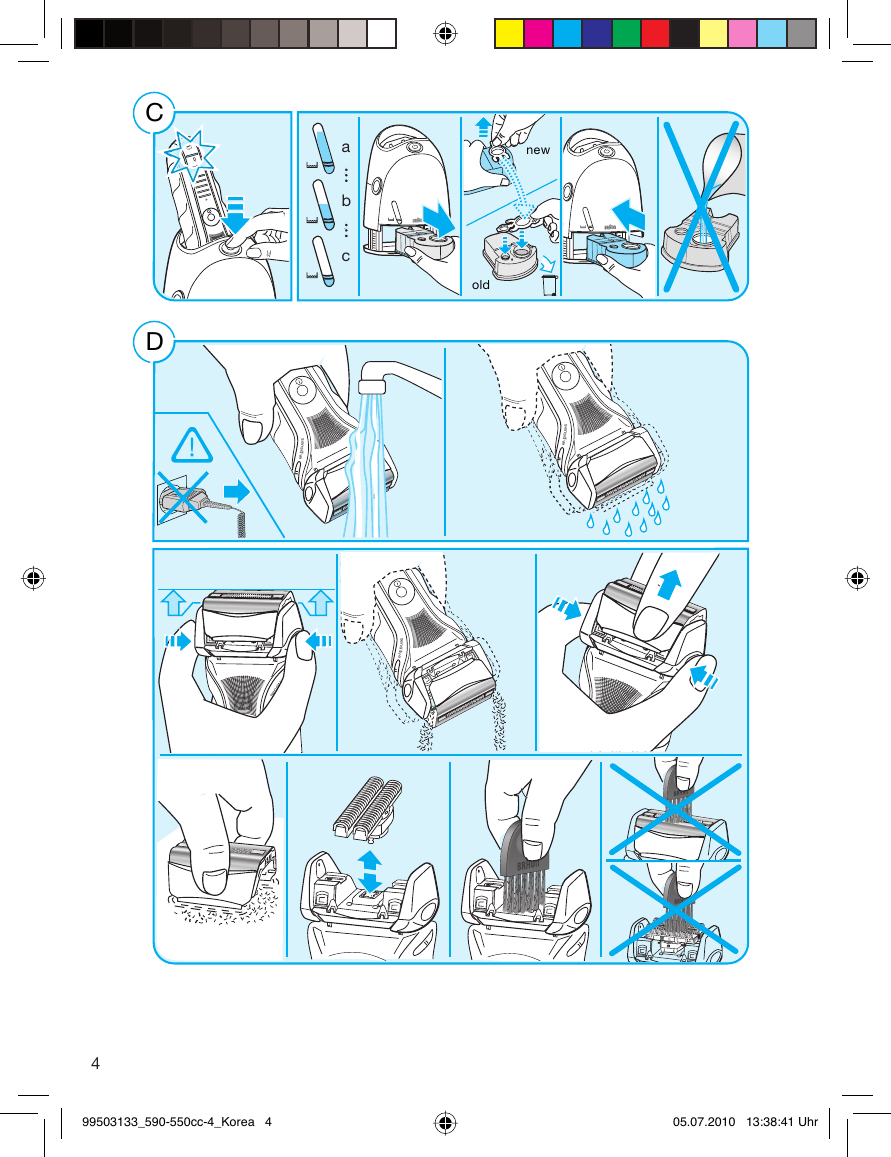 C

a

b

c

new

old

D

4

99503133_590-550cc-4_Korea 4

05.07.2010 13:38:41 Uhr