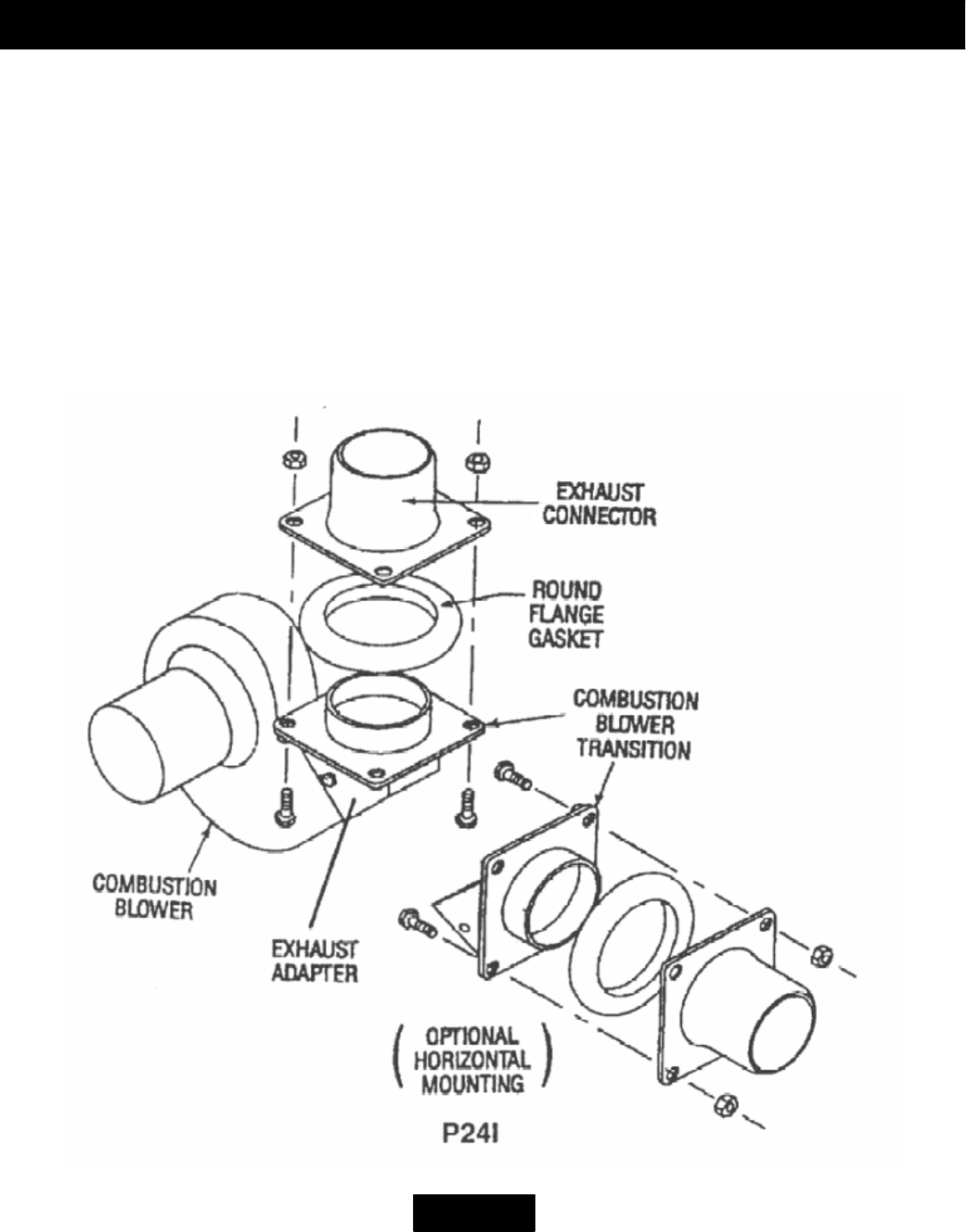 EXHAUST CONNECTOR

ROUND FLANGE GASKET

COMBUSTION BLOWER TRANSITION

COMBUSTION BLOWER

EXHAUST ADAPTER

( OPTIONAL HORIZONTAL MOUNTING )

P24I