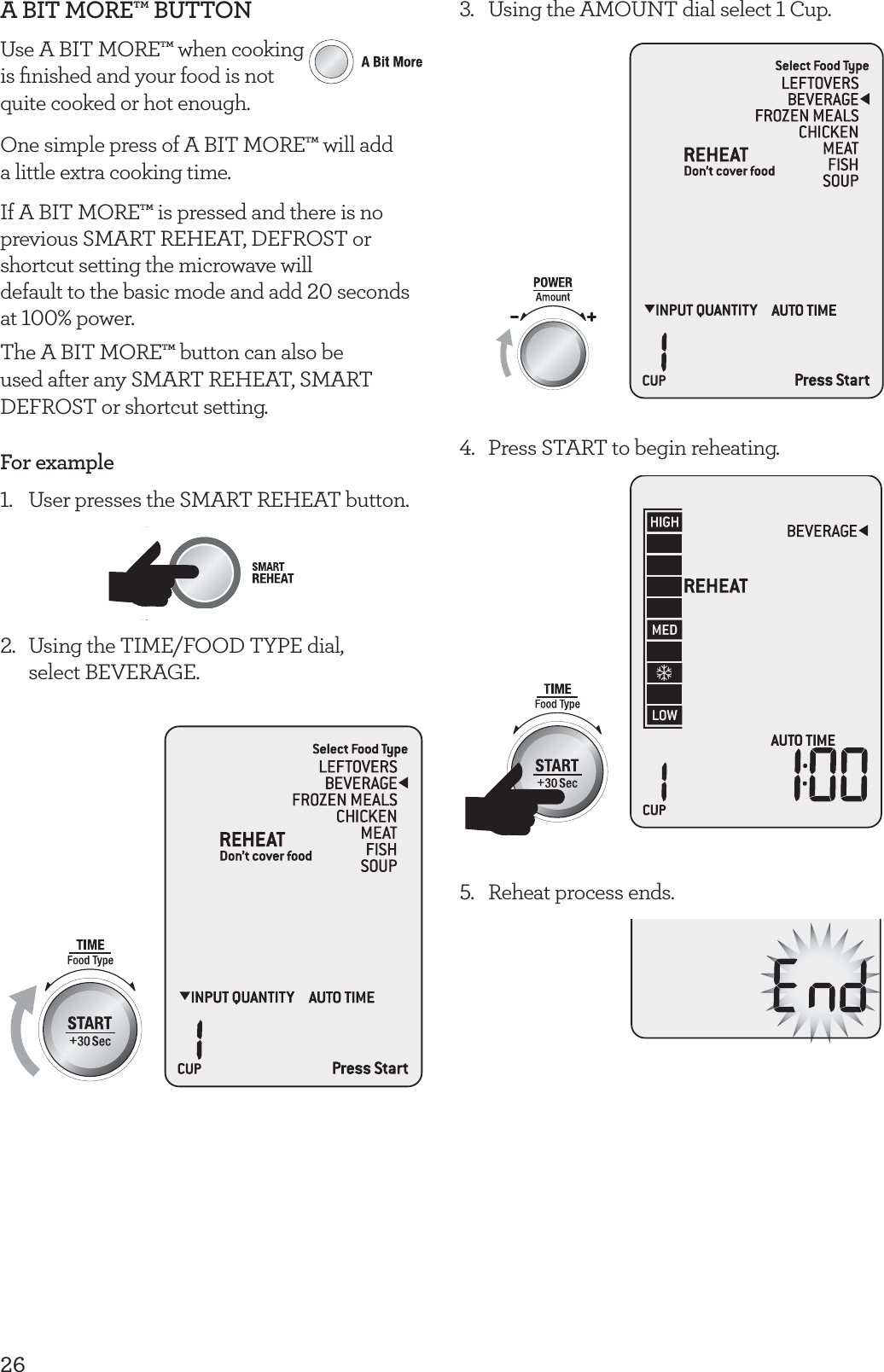 A BIT MORE™ BUTTON

Use A BIT MORE™ when cooking is finished and your food is not quite cooked or hot enough.

A Bit More

One simple press of A BIT MORE™ will add a little extra cooking time.

If A BIT MORE™ is pressed and there is no previous SMART REHEAT, DEFROST or shortcut setting the microwave will default to the basic mode and add 20 seconds at 100% power.

The A BIT MORE™ button can also be used after any SMART REHEAT, SMART DEFROST or shortcut setting.

For example

1. User presses the SMART REHEAT button.

SMART REHEAT

2. Using the TIME/FOOD TYPE dial, select BEVERAGE.

TIME
Food Type
START
+30 Sec

Select Food Type
LEFTOVERS
BEVERAGE
FROZEN MEALS
CHICKEN
MEAT
FISH
SOUP
REHEAT
Don't cover food
INPUT QUANTITY AUTO TIME
1
CUP
Press Start

3. Using the AMOUNT dial select 1 Cup.

POWER
Amount
− +

Select Food Type
LEFTOVERS
BEVERAGE
FROZEN MEALS
CHICKEN
MEAT
FISH
SOUP
REHEAT
Don't cover food
INPUT QUANTITY AUTO TIME
1
CUP
Press Start

4. Press START to begin reheating.

TIME
Food Type
START
+30 Sec

HIGH
MED
LOW
BEVERAGE
REHEAT
AUTO TIME
1
CUP
1:00

5. Reheat process ends.

End

26