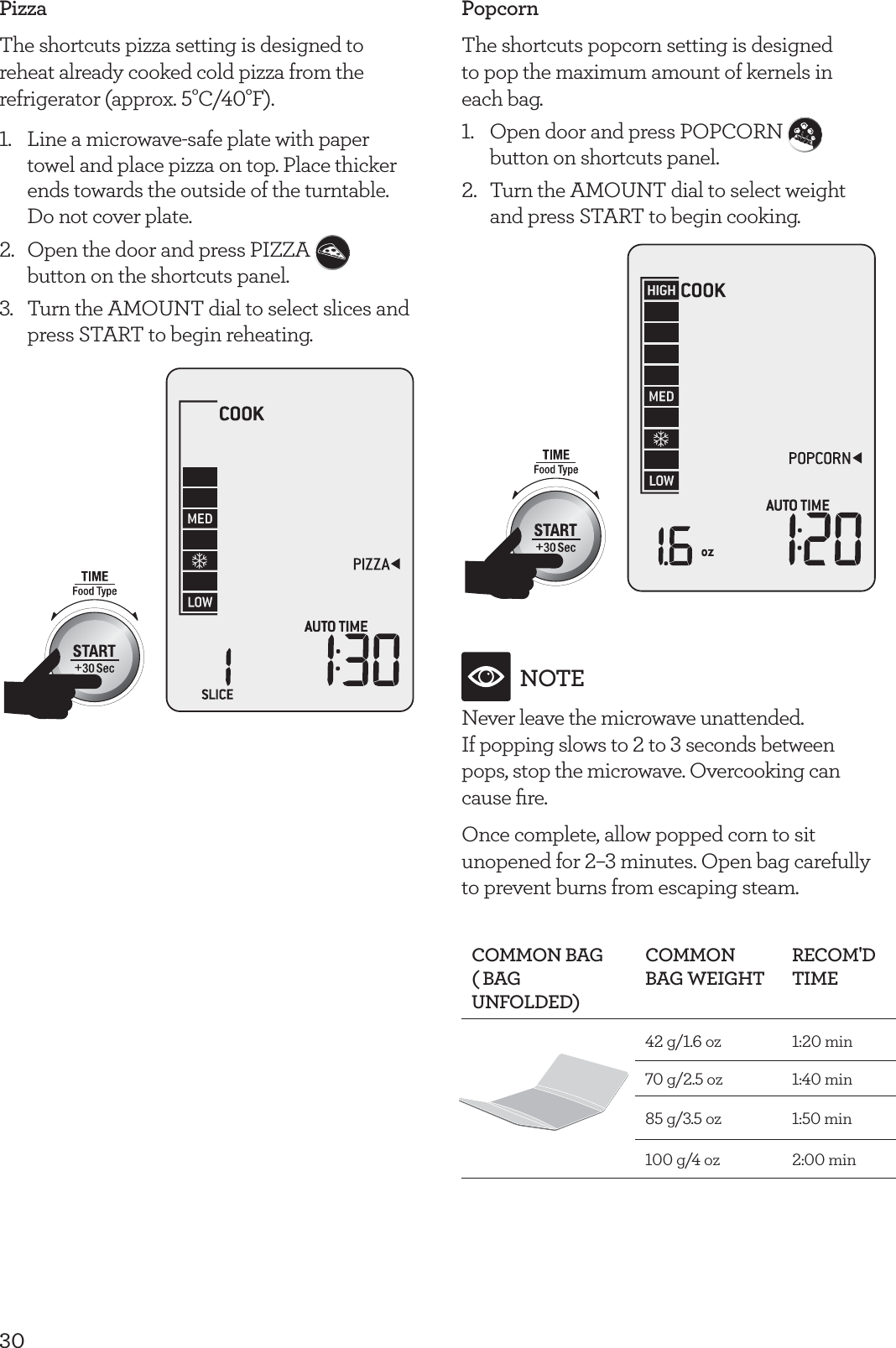 Pizza

The shortcuts pizza setting is designed to reheat already cooked cold pizza from the refrigerator (approx. 5°C/40°F).

1. Line a microwave-safe plate with paper towel and place pizza on top. Place thicker ends towards the outside of the turntable. Do not cover plate.
2. Open the door and press PIZZA button on the shortcuts panel.
3. Turn the AMOUNT dial to select slices and press START to begin reheating.

TIME
Food Type
START
+30 Sec

COOK
MED
LOW
PIZZA
AUTO TIME
1
SLICE
1:30

Popcorn

The shortcuts popcorn setting is designed to pop the maximum amount of kernels in each bag.

1. Open door and press POPCORN button on shortcuts panel.
2. Turn the AMOUNT dial to select weight and press START to begin cooking.

TIME
Food Type
START
+30 Sec

HIGH COOK
MED
LOW
POPCORN
AUTO TIME
1.6 oz
1:20

NOTE

Never leave the microwave unattended.
If popping slows to 2 to 3 seconds between pops, stop the microwave. Overcooking can cause fire.

Once complete, allow popped corn to sit unopened for 2–3 minutes. Open bag carefully to prevent burns from escaping steam.

| COMMON BAG ( BAG UNFOLDED) | COMMON BAG WEIGHT | RECOM'D TIME |
|---|---|---|
| | 42 g/1.6 oz | 1:20 min |
| | 70 g/2.5 oz | 1:40 min |
| | 85 g/3.5 oz | 1:50 min |
| | 100 g/4 oz | 2:00 min |

30