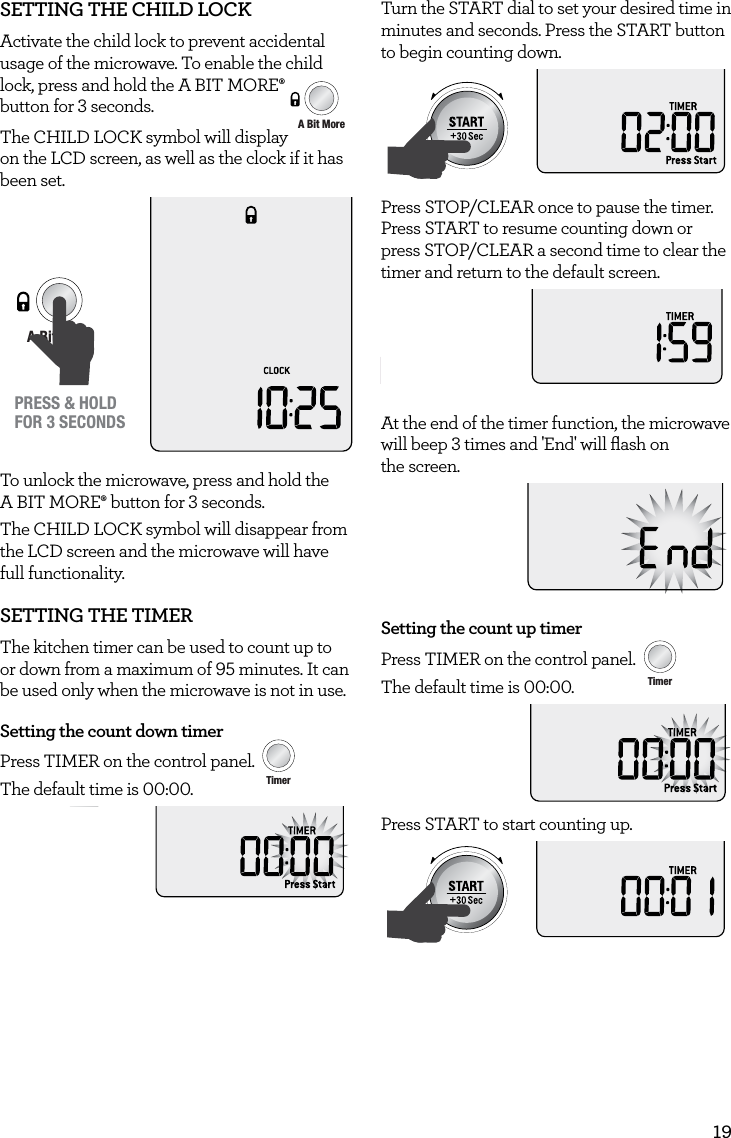 SETTING THE CHILD LOCK

Activate the child lock to prevent accidental usage of the microwave. To enable the child lock, press and hold the A BIT MORE® button for 3 seconds.

A Bit More

The CHILD LOCK symbol will display on the LCD screen, as well as the clock if it has been set.

A Bit

PRESS & HOLD FOR 3 SECONDS

CLOCK

10:25

To unlock the microwave, press and hold the A BIT MORE® button for 3 seconds.

The CHILD LOCK symbol will disappear from the LCD screen and the microwave will have full functionality.

SETTING THE TIMER

The kitchen timer can be used to count up to or down from a maximum of 95 minutes. It can be used only when the microwave is not in use.

Setting the count down timer

Press TIMER on the control panel.

Timer

The default time is 00:00.

TIMER

00:00

Press Start

Turn the START dial to set your desired time in minutes and seconds. Press the START button to begin counting down.

START

+30 Sec

TIMER

02:00

Press Start

Press STOP/CLEAR once to pause the timer. Press START to resume counting down or press STOP/CLEAR a second time to clear the timer and return to the default screen.

TIMER

1:59

At the end of the timer function, the microwave will beep 3 times and 'End' will flash on the screen.

End

Setting the count up timer

Press TIMER on the control panel.

Timer

The default time is 00:00.

TIMER

00:00

Press Start

Press START to start counting up.

START

+30 Sec

TIMER

00:01

19