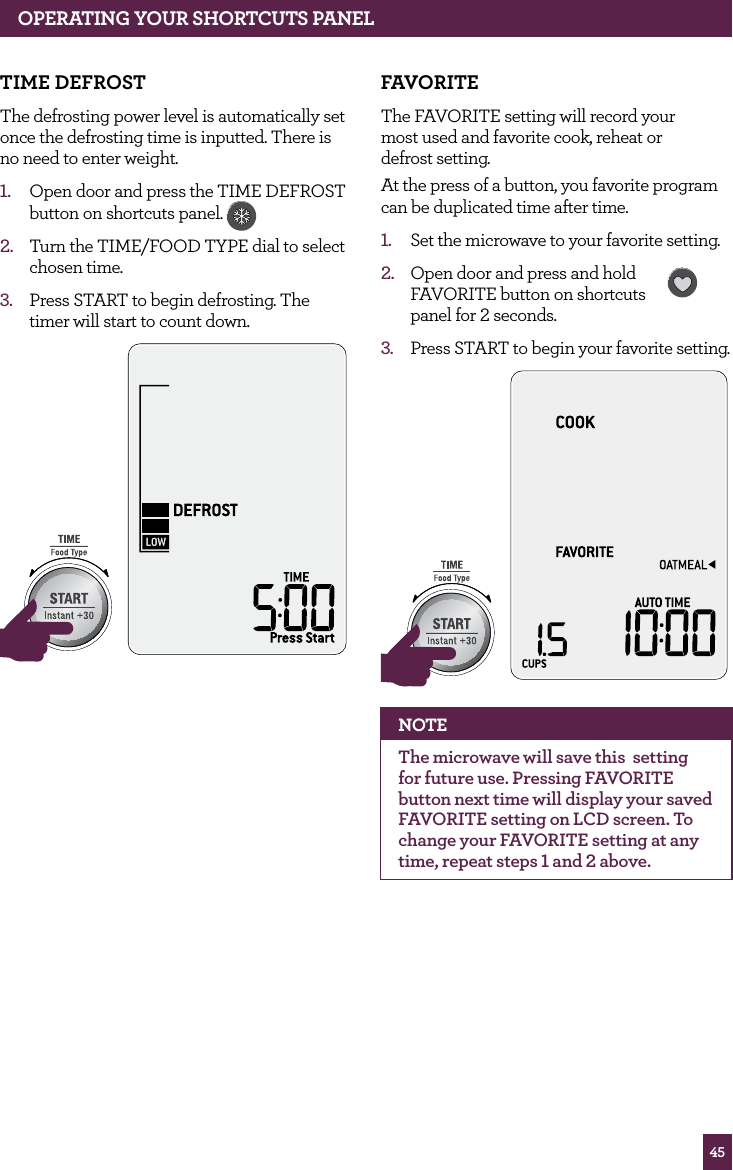 OPERATING YOUR SHORTCUTS PANEL

TIME DEFROST

The defrosting power level is automatically set once the defrosting time is inputted. There is no need to enter weight.

1. Open door and press the TIME DEFROST button on shortcuts panel.

2. Turn the TIME/FOOD TYPE dial to select chosen time.

3. Press START to begin defrosting. The timer will start to count down.

TIME
Food Type
START
Instant +30

DEFROST
LOW
TIME
5:00
Press Start

FAVORITE

The FAVORITE setting will record your most used and favorite cook, reheat or defrost setting.

At the press of a button, you favorite program can be duplicated time after time.

1. Set the microwave to your favorite setting.

2. Open door and press and hold FAVORITE button on shortcuts panel for 2 seconds.

3. Press START to begin your favorite setting.

TIME
Food Type
START
Instant +30

COOK
FAVORITE
OATMEAL
AUTO TIME
1.5
CUPS
10:00

NOTE

The microwave will save this setting for future use. Pressing FAVORITE button next time will display your saved FAVORITE setting on LCD screen. To change your FAVORITE setting at any time, repeat steps 1 and 2 above.

45