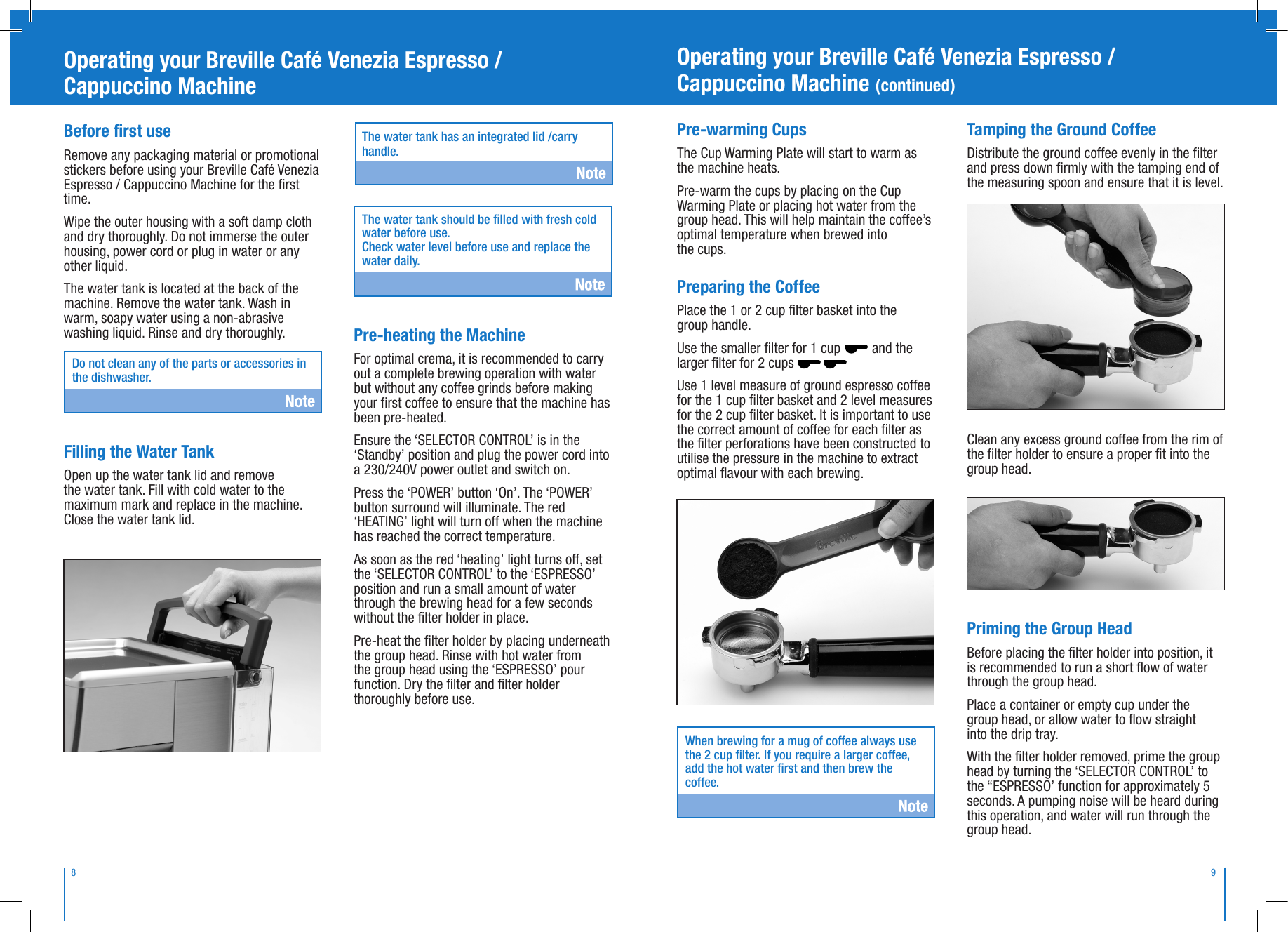 Operating your Breville Café Venezia Espresso / Cappuccino Machine

Before first use

Remove any packaging material or promotional stickers before using your Breville Café Venezia Espresso / Cappuccino Machine for the first time.

Wipe the outer housing with a soft damp cloth and dry thoroughly. Do not immerse the outer housing, power cord or plug in water or any other liquid.

The water tank is located at the back of the machine. Remove the water tank. Wash in warm, soapy water using a non-abrasive washing liquid. Rinse and dry thoroughly.

Do not clean any of the parts or accessories in the dishwasher.

Note

Filling the Water Tank

Open up the water tank lid and remove the water tank. Fill with cold water to the maximum mark and replace in the machine. Close the water tank lid.

The water tank has an integrated lid /carry handle.

Note

The water tank should be filled with fresh cold water before use.
Check water level before use and replace the water daily.

Note

Pre-heating the Machine

For optimal crema, it is recommended to carry out a complete brewing operation with water but without any coffee grinds before making your first coffee to ensure that the machine has been pre-heated.

Ensure the ‘SELECTOR CONTROL’ is in the ‘Standby’ position and plug the power cord into a 230/240V power outlet and switch on.

Press the ‘POWER’ button ‘On’. The ‘POWER’ button surround will illuminate. The red ‘HEATING’ light will turn off when the machine has reached the correct temperature.

As soon as the red ‘heating’ light turns off, set the ‘SELECTOR CONTROL’ to the ‘ESPRESSO’ position and run a small amount of water through the brewing head for a few seconds without the filter holder in place.

Pre-heat the filter holder by placing underneath the group head. Rinse with hot water from the group head using the ‘ESPRESSO’ pour function. Dry the filter and filter holder thoroughly before use.

8

Operating your Breville Café Venezia Espresso / Cappuccino Machine (continued)

Pre-warming Cups

The Cup Warming Plate will start to warm as the machine heats.

Pre-warm the cups by placing on the Cup Warming Plate or placing hot water from the group head. This will help maintain the coffee’s optimal temperature when brewed into the cups.

Preparing the Coffee

Place the 1 or 2 cup filter basket into the group handle.

Use the smaller filter for 1 cup and the larger filter for 2 cups

Use 1 level measure of ground espresso coffee for the 1 cup filter basket and 2 level measures for the 2 cup filter basket. It is important to use the correct amount of coffee for each filter as the filter perforations have been constructed to utilise the pressure in the machine to extract optimal flavour with each brewing.

Breville

When brewing for a mug of coffee always use the 2 cup filter. If you require a larger coffee, add the hot water first and then brew the coffee.

Note

Tamping the Ground Coffee

Distribute the ground coffee evenly in the filter and press down firmly with the tamping end of the measuring spoon and ensure that it is level.

Clean any excess ground coffee from the rim of the filter holder to ensure a proper fit into the group head.

Priming the Group Head

Before placing the filter holder into position, it is recommended to run a short flow of water through the group head.

Place a container or empty cup under the group head, or allow water to flow straight into the drip tray.

With the filter holder removed, prime the group head by turning the ‘SELECTOR CONTROL’ to the “ESPRESSO’ function for approximately 5 seconds. A pumping noise will be heard during this operation, and water will run through the group head.

9