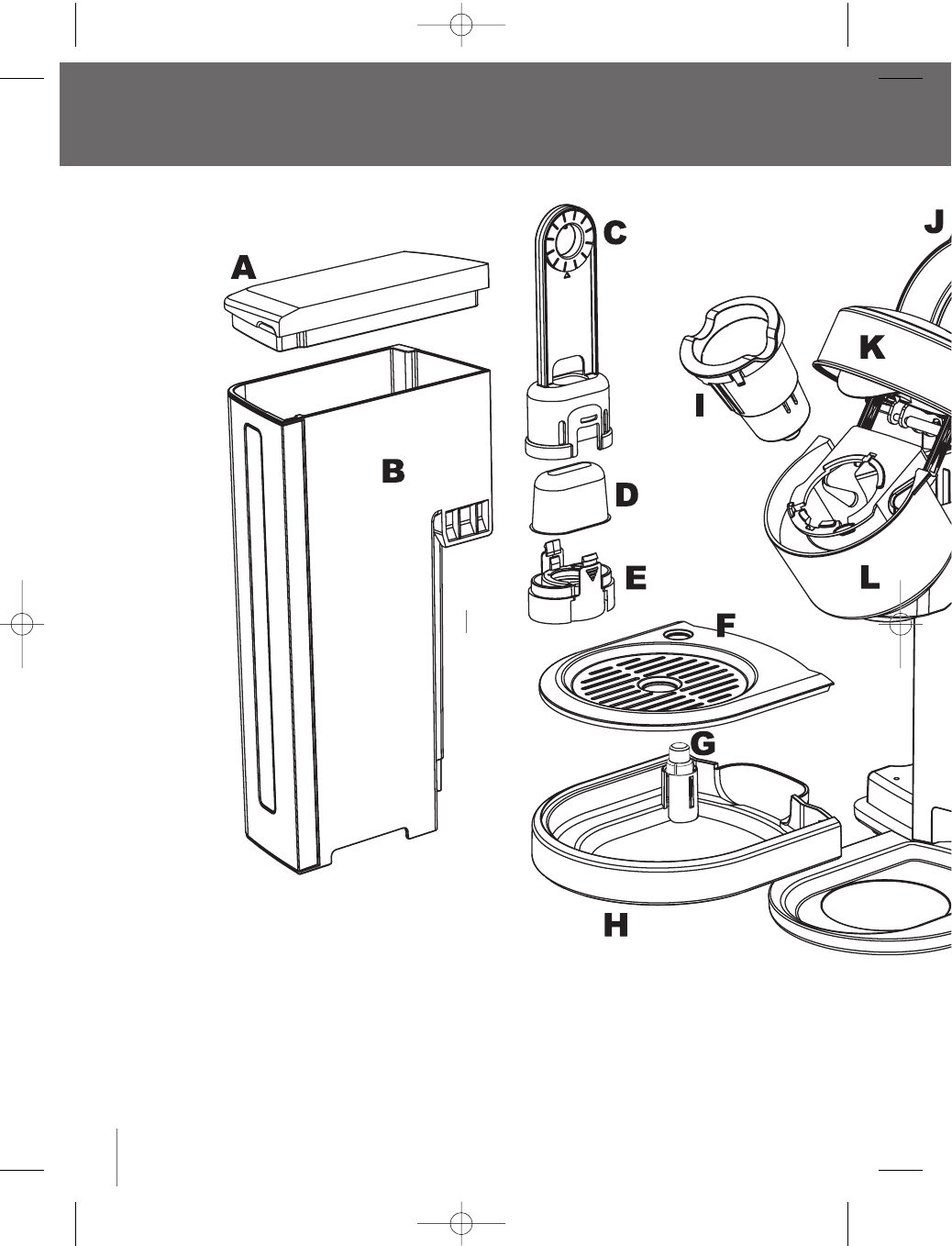 A
B
C
D
E
F
G
H
I
J
K
L