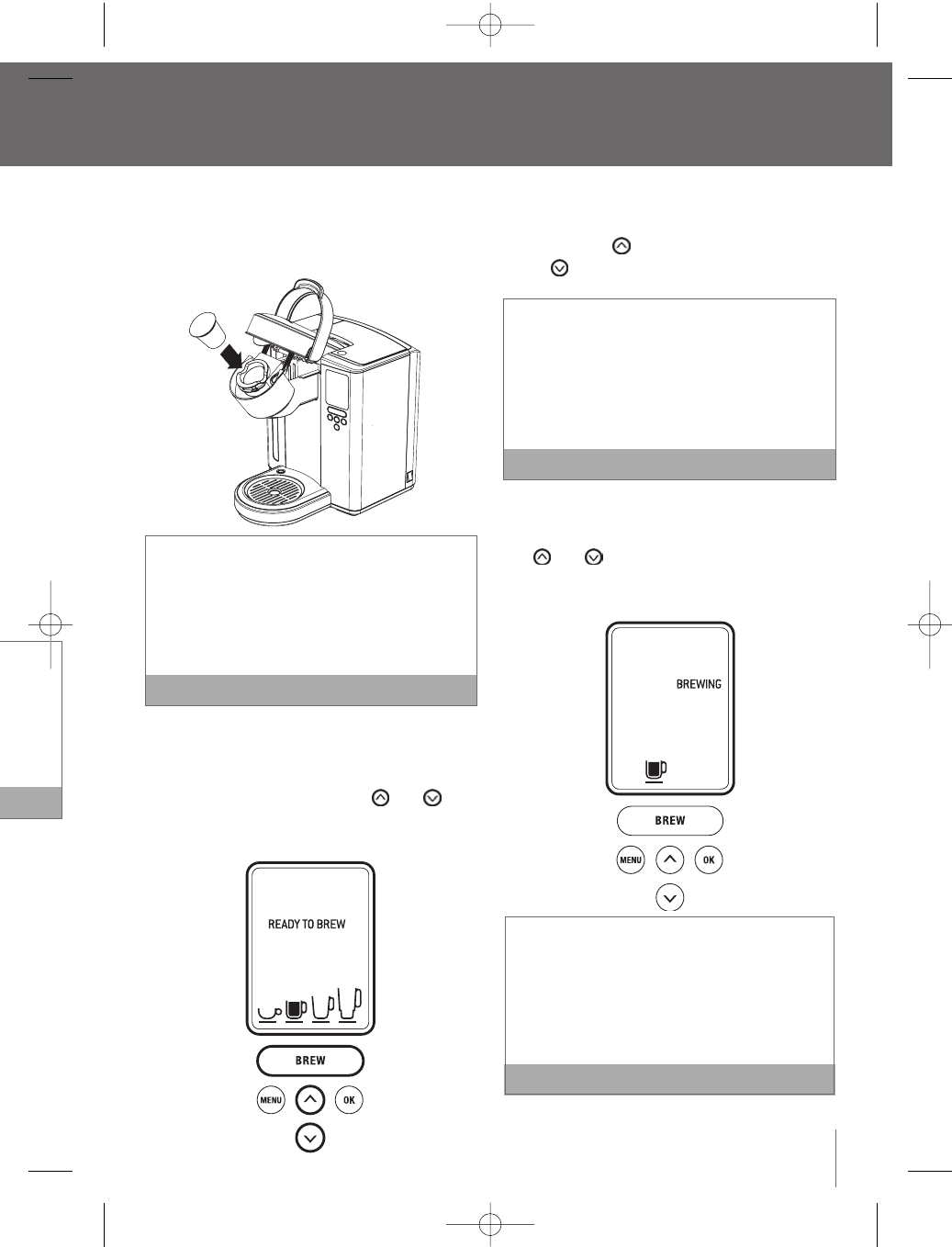 READY TO BREW

BREW

MENU

OK

BREWING

BREW

MENU

OK