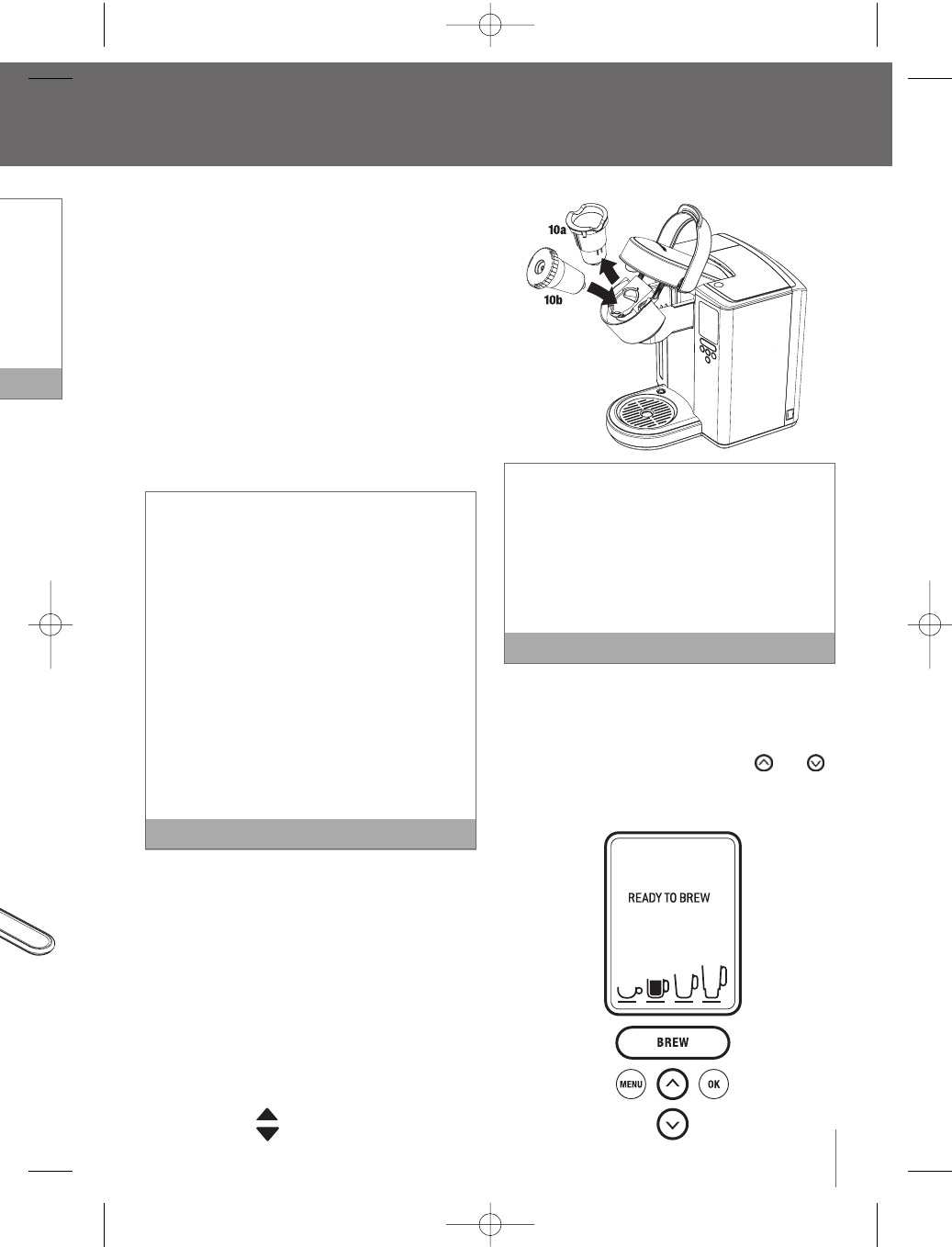 10a

10b

READY TO BREW

BREW

MENU

OK