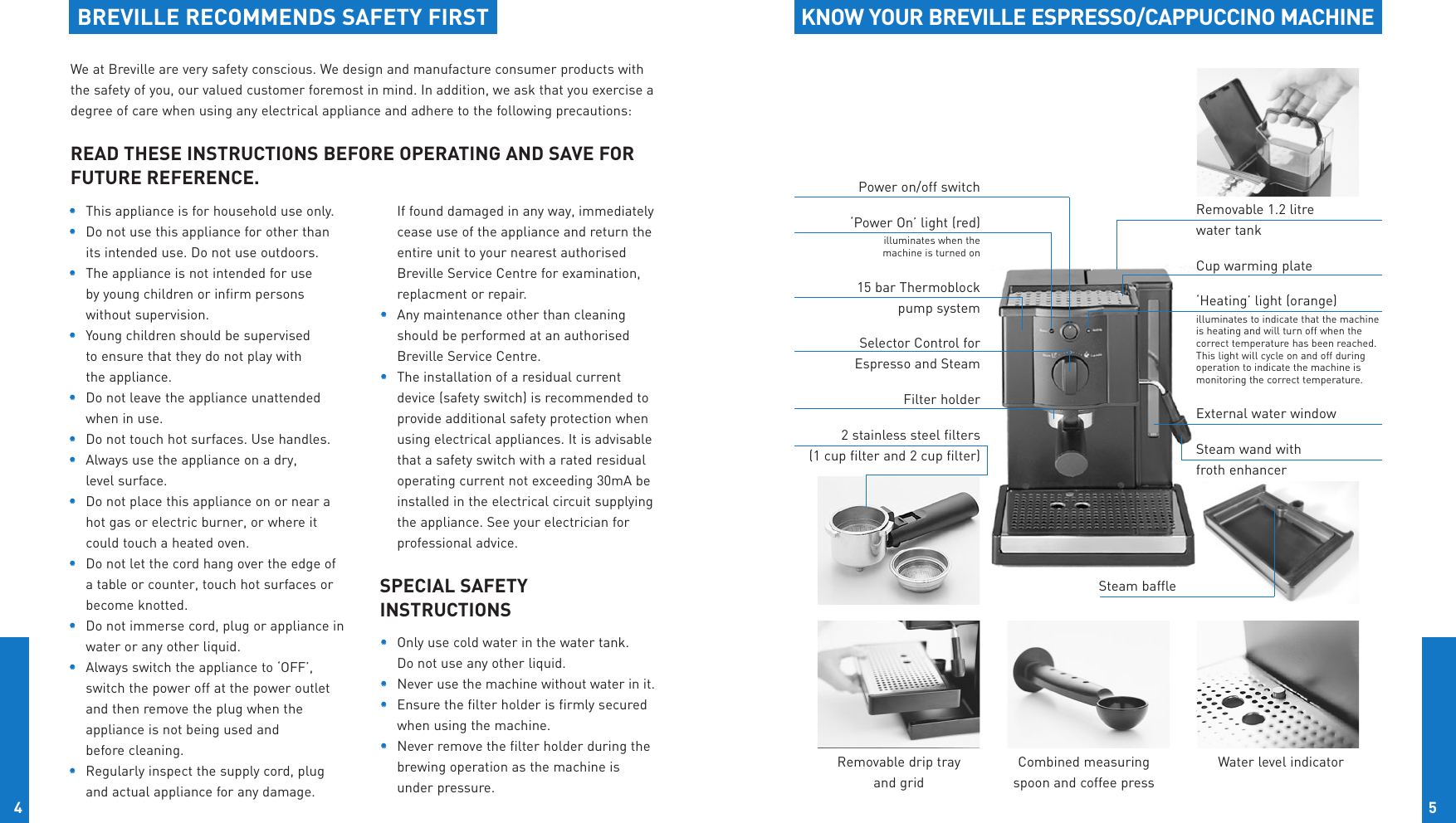 BREVILLE RECOMMENDS SAFETY FIRST

We at Breville are very safety conscious. We design and manufacture consumer products with the safety of you, our valued customer foremost in mind. In addition, we ask that you exercise a degree of care when using any electrical appliance and adhere to the following precautions:

READ THESE INSTRUCTIONS BEFORE OPERATING AND SAVE FOR FUTURE REFERENCE.

• This appliance is for household use only.
• Do not use this appliance for other than its intended use. Do not use outdoors.
• The appliance is not intended for use by young children or infirm persons without supervision.
• Young children should be supervised to ensure that they do not play with the appliance.
• Do not leave the appliance unattended when in use.
• Do not touch hot surfaces. Use handles.
• Always use the appliance on a dry, level surface.
• Do not place this appliance on or near a hot gas or electric burner, or where it could touch a heated oven.
• Do not let the cord hang over the edge of a table or counter, touch hot surfaces or become knotted.
• Do not immerse cord, plug or appliance in water or any other liquid.
• Always switch the appliance to 'OFF', switch the power off at the power outlet and then remove the plug when the appliance is not being used and before cleaning.
• Regularly inspect the supply cord, plug and actual appliance for any damage.

If found damaged in any way, immediately cease use of the appliance and return the entire unit to your nearest authorised Breville Service Centre for examination, replacment or repair.
• Any maintenance other than cleaning should be performed at an authorised Breville Service Centre.
• The installation of a residual current device (safety switch) is recommended to provide additional safety protection when using electrical appliances. It is advisable that a safety switch with a rated residual operating current not exceeding 30mA be installed in the electrical circuit supplying the appliance. See your electrician for professional advice.

SPECIAL SAFETY INSTRUCTIONS

• Only use cold water in the water tank. Do not use any other liquid.
• Never use the machine without water in it.
• Ensure the filter holder is firmly secured when using the machine.
• Never remove the filter holder during the brewing operation as the machine is under pressure.

4

KNOW YOUR BREVILLE ESPRESSO/CAPPUCCINO MACHINE

Power on/off switch

'Power On' light (red)
illuminates when the machine is turned on

15 bar Thermoblock pump system

Selector Control for Espresso and Steam

Filter holder

2 stainless steel filters (1 cup filter and 2 cup filter)

Removable 1.2 litre water tank

Cup warming plate

'Heating' light (orange)
illuminates to indicate that the machine is heating and will turn off when the correct temperature has been reached. This light will cycle on and off during operation to indicate the machine is monitoring the correct temperature.

External water window

Steam wand with froth enhancer

Steam baffle

Removable drip tray and grid

Combined measuring spoon and coffee press

Water level indicator

5