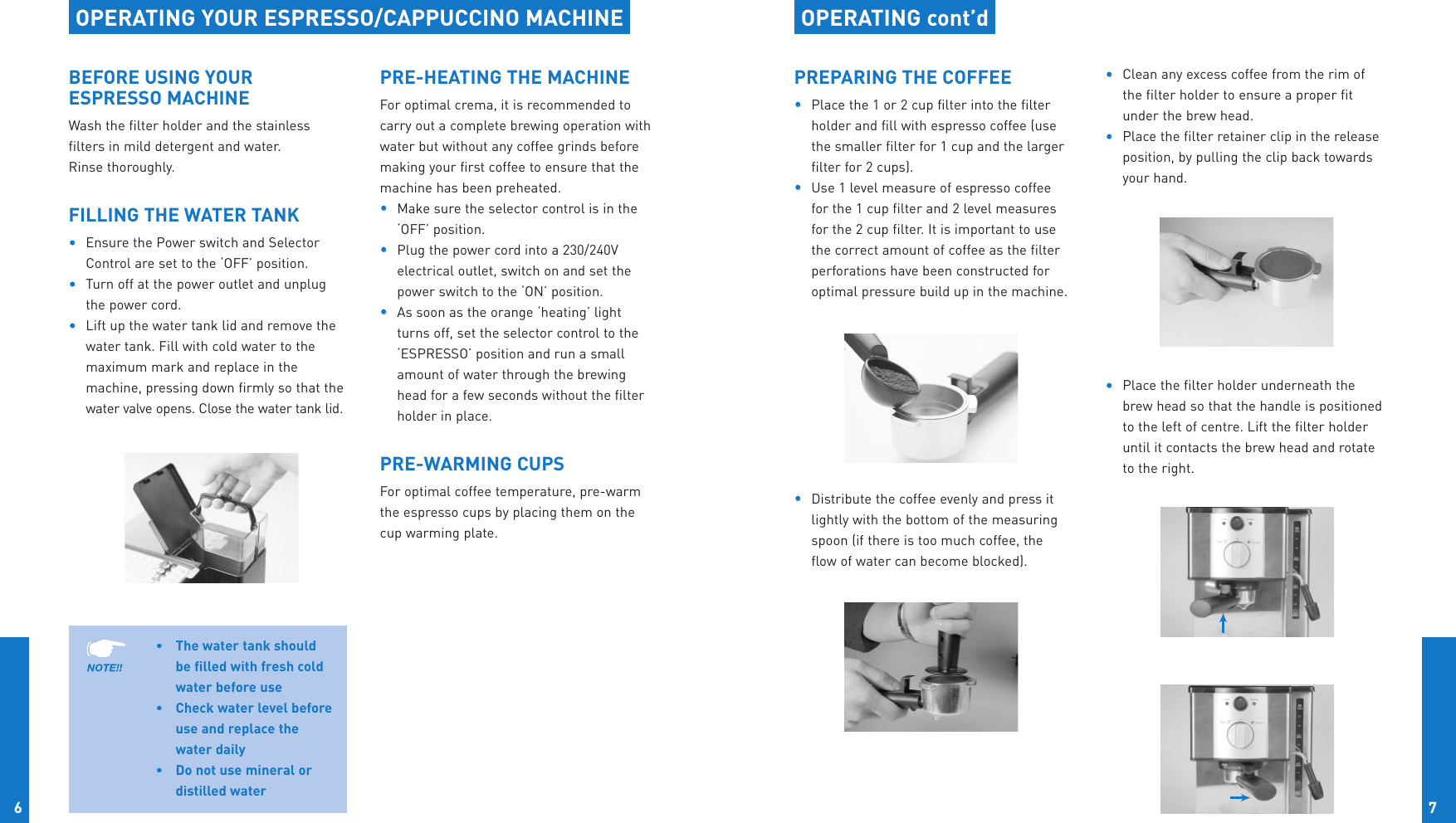 OPERATING YOUR ESPRESSO/CAPPUCCINO MACHINE

BEFORE USING YOUR ESPRESSO MACHINE

Wash the filter holder and the stainless filters in mild detergent and water. Rinse thoroughly.

FILLING THE WATER TANK

• Ensure the Power switch and Selector Control are set to the 'OFF' position.
• Turn off at the power outlet and unplug the power cord.
• Lift up the water tank lid and remove the water tank. Fill with cold water to the maximum mark and replace in the machine, pressing down firmly so that the water valve opens. Close the water tank lid.

NOTE!!

• The water tank should be filled with fresh cold water before use
• Check water level before use and replace the water daily
• Do not use mineral or distilled water

PRE-HEATING THE MACHINE

For optimal crema, it is recommended to carry out a complete brewing operation with water but without any coffee grinds before making your first coffee to ensure that the machine has been preheated.

• Make sure the selector control is in the 'OFF' position.
• Plug the power cord into a 230/240V electrical outlet, switch on and set the power switch to the 'ON' position.
• As soon as the orange 'heating' light turns off, set the selector control to the 'ESPRESSO' position and run a small amount of water through the brewing head for a few seconds without the filter holder in place.

PRE-WARMING CUPS

For optimal coffee temperature, pre-warm the espresso cups by placing them on the cup warming plate.

6

OPERATING cont'd

PREPARING THE COFFEE

• Place the 1 or 2 cup filter into the filter holder and fill with espresso coffee (use the smaller filter for 1 cup and the larger filter for 2 cups).
• Use 1 level measure of espresso coffee for the 1 cup filter and 2 level measures for the 2 cup filter. It is important to use the correct amount of coffee as the filter perforations have been constructed for optimal pressure build up in the machine.

• Distribute the coffee evenly and press it lightly with the bottom of the measuring spoon (if there is too much coffee, the flow of water can become blocked).

• Clean any excess coffee from the rim of the filter holder to ensure a proper fit under the brew head.
• Place the filter retainer clip in the release position, by pulling the clip back towards your hand.

• Place the filter holder underneath the brew head so that the handle is positioned to the left of centre. Lift the filter holder until it contacts the brew head and rotate to the right.

7