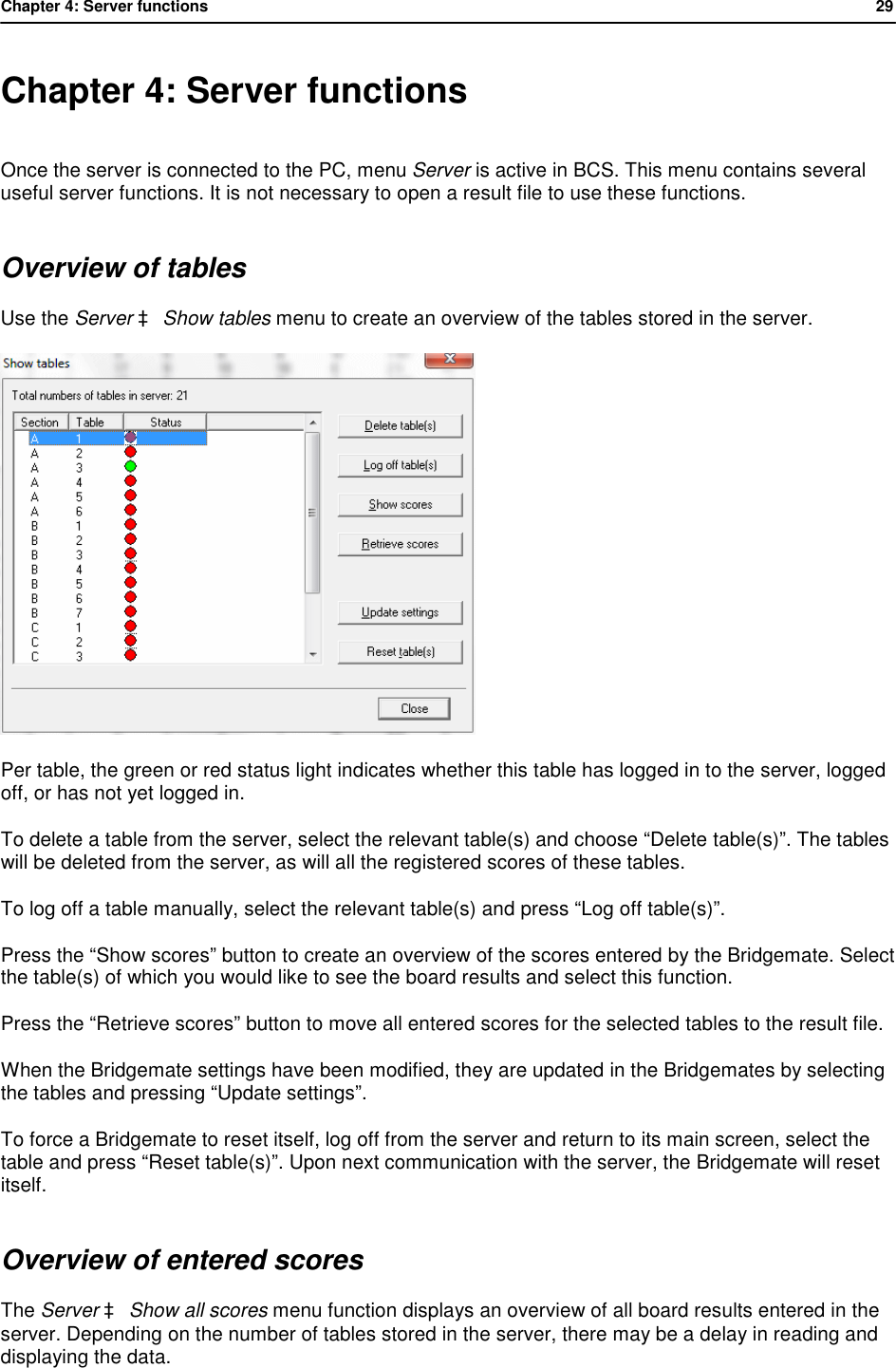 Chapter 4: Server functions 29

Chapter 4: Server functions

Once the server is connected to the PC, menu Server is active in BCS. This menu contains several useful server functions. It is not necessary to open a result file to use these functions.

Overview of tables

Use the Server ‡ Show tables menu to create an overview of the tables stored in the server.

Show tables

Total numbers of tables in server: 21

| Section | Table | Status |
|---|---|---|
| A | 1 | |
| A | 2 | |
| A | 3 | |
| A | 4 | |
| A | 5 | |
| A | 6 | |
| B | 1 | |
| B | 2 | |
| B | 3 | |
| B | 4 | |
| B | 5 | |
| B | 6 | |
| B | 7 | |
| C | 1 | |
| C | 2 | |
| C | 3 | |

Delete table(s)
Log off table(s)
Show scores
Retrieve scores
Update settings
Reset table(s)
Close

Per table, the green or red status light indicates whether this table has logged in to the server, logged off, or has not yet logged in.

To delete a table from the server, select the relevant table(s) and choose “Delete table(s)”. The tables will be deleted from the server, as will all the registered scores of these tables.

To log off a table manually, select the relevant table(s) and press “Log off table(s)”.

Press the “Show scores” button to create an overview of the scores entered by the Bridgemate. Select the table(s) of which you would like to see the board results and select this function.

Press the “Retrieve scores” button to move all entered scores for the selected tables to the result file.

When the Bridgemate settings have been modified, they are updated in the Bridgemates by selecting the tables and pressing “Update settings”.

To force a Bridgemate to reset itself, log off from the server and return to its main screen, select the table and press “Reset table(s)”. Upon next communication with the server, the Bridgemate will reset itself.

Overview of entered scores

The Server ‡ Show all scores menu function displays an overview of all board results entered in the server. Depending on the number of tables stored in the server, there may be a delay in reading and displaying the data.