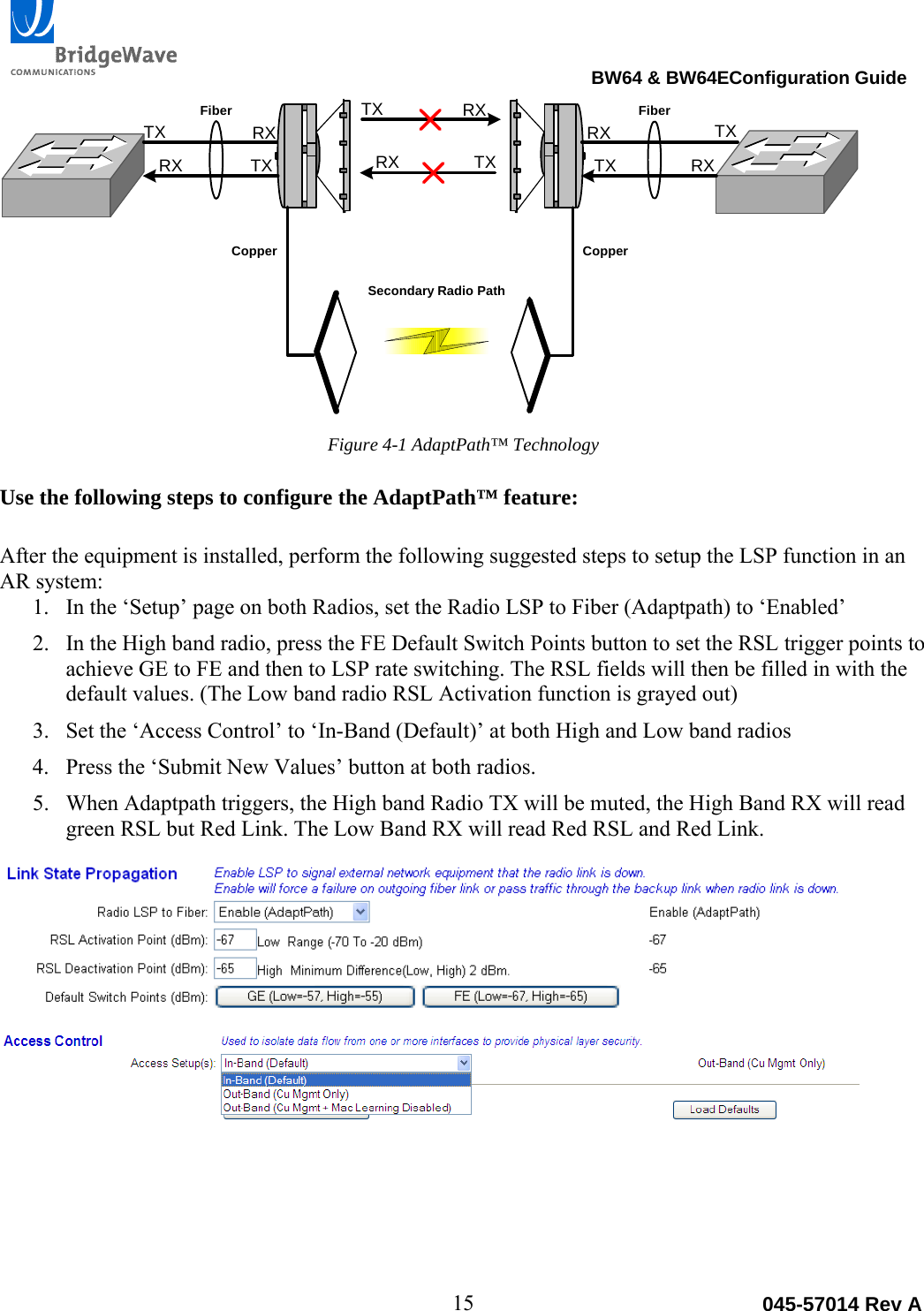 BridgeWave COMMUNICATIONS

BW64 & BW64EConfiguration Guide

Fiber

TX RX

RX TX

TX RX

RX TX

Fiber

RX TX

TX RX

Copper

Copper

Secondary Radio Path

Figure 4-1 AdaptPath™ Technology

Use the following steps to configure the AdaptPath™ feature:

After the equipment is installed, perform the following suggested steps to setup the LSP function in an AR system:

1. In the ‘Setup’ page on both Radios, set the Radio LSP to Fiber (Adaptpath) to ‘Enabled’
2. In the High band radio, press the FE Default Switch Points button to set the RSL trigger points to achieve GE to FE and then to LSP rate switching. The RSL fields will then be filled in with the default values. (The Low band radio RSL Activation function is grayed out)
3. Set the ‘Access Control’ to ‘In-Band (Default)’ at both High and Low band radios
4. Press the ‘Submit New Values’ button at both radios.
5. When Adaptpath triggers, the High band Radio TX will be muted, the High Band RX will read green RSL but Red Link. The Low Band RX will read Red RSL and Red Link.

Link State Propagation

Enable LSP to signal external network equipment that the radio link is down.
Enable will force a failure on outgoing fiber link or pass traffic through the backup link when radio link is down.

Radio LSP to Fiber: Enable (AdaptPath) Enable (AdaptPath)

RSL Activation Point (dBm): -67 Low Range (-70 To -20 dBm) -67

RSL Deactivation Point (dBm): -65 High Minimum Difference(Low, High) 2 dBm. -65

Default Switch Points (dBm): GE (Low=-57, High=-55) FE (Low=-67, High=-65)

Access Control

Used to isolate data flow from one or more interfaces to provide physical layer security.

Access Setup(s): In-Band (Default) Out-Band (Cu Mgmt Only)

In-Band (Default)
Out-Band (Cu Mgmt Only)
Out-Band (Cu Mgmt + Mac Learning Disabled)

Load Defaults

15

045-57014 Rev A