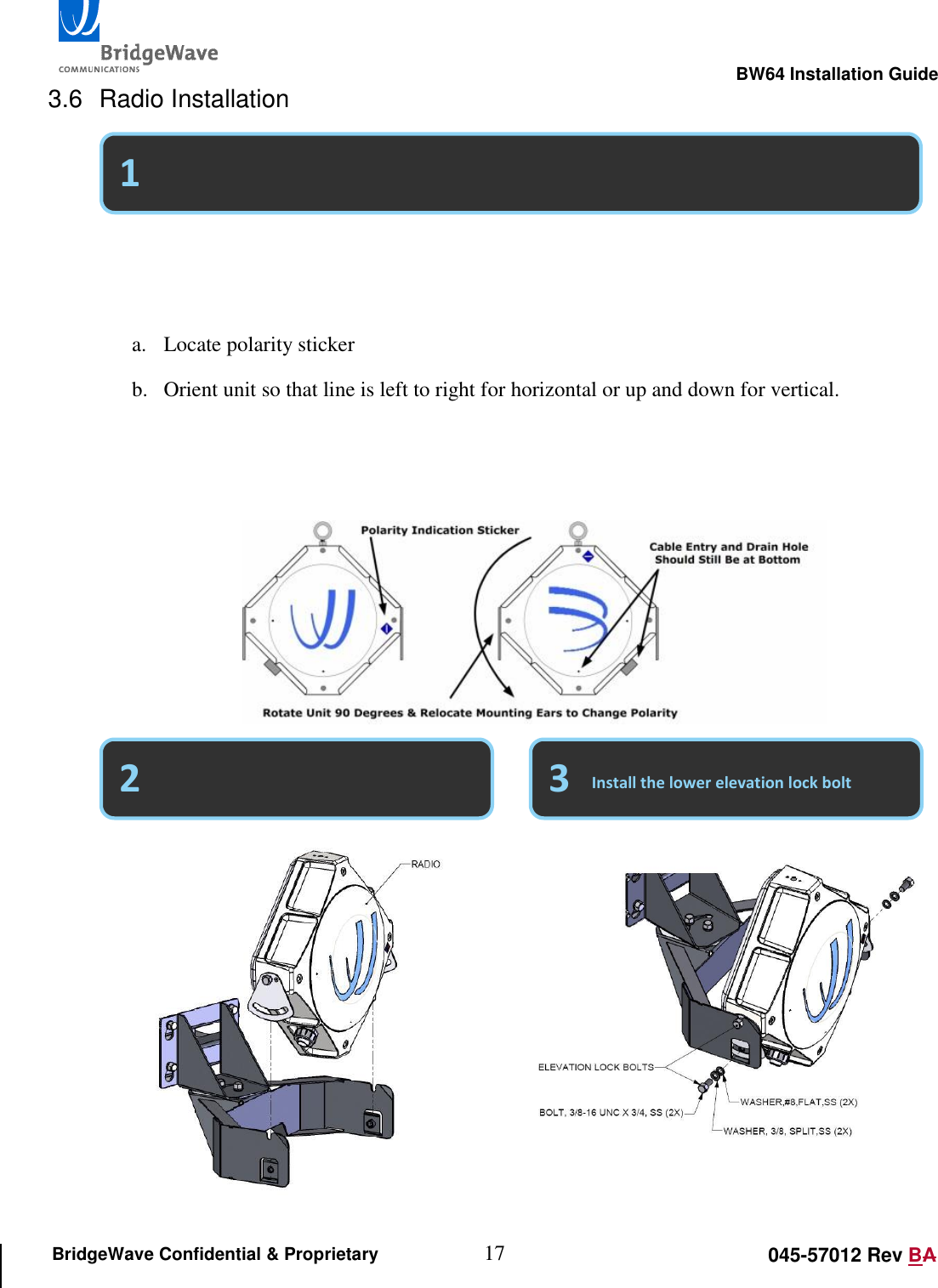 BridgeWave COMMUNICATIONS

BW64 Installation Guide

3.6 Radio Installation

1

a. Locate polarity sticker

b. Orient unit so that line is left to right for horizontal or up and down for vertical.

Polarity Indication Sticker

Cable Entry and Drain Hole Should Still Be at Bottom

Rotate Unit 90 Degrees & Relocate Mounting Ears to Change Polarity

2

3 Install the lower elevation lock bolt

RADIO

ELEVATION LOCK BOLTS

BOLT, 3/8-16 UNC X 3/4, SS (2X)

WASHER,#8,FLAT,SS (2X)

WASHER, 3/8, SPLIT,SS (2X)

BridgeWave Confidential & Proprietary 17 045-57012 Rev BA