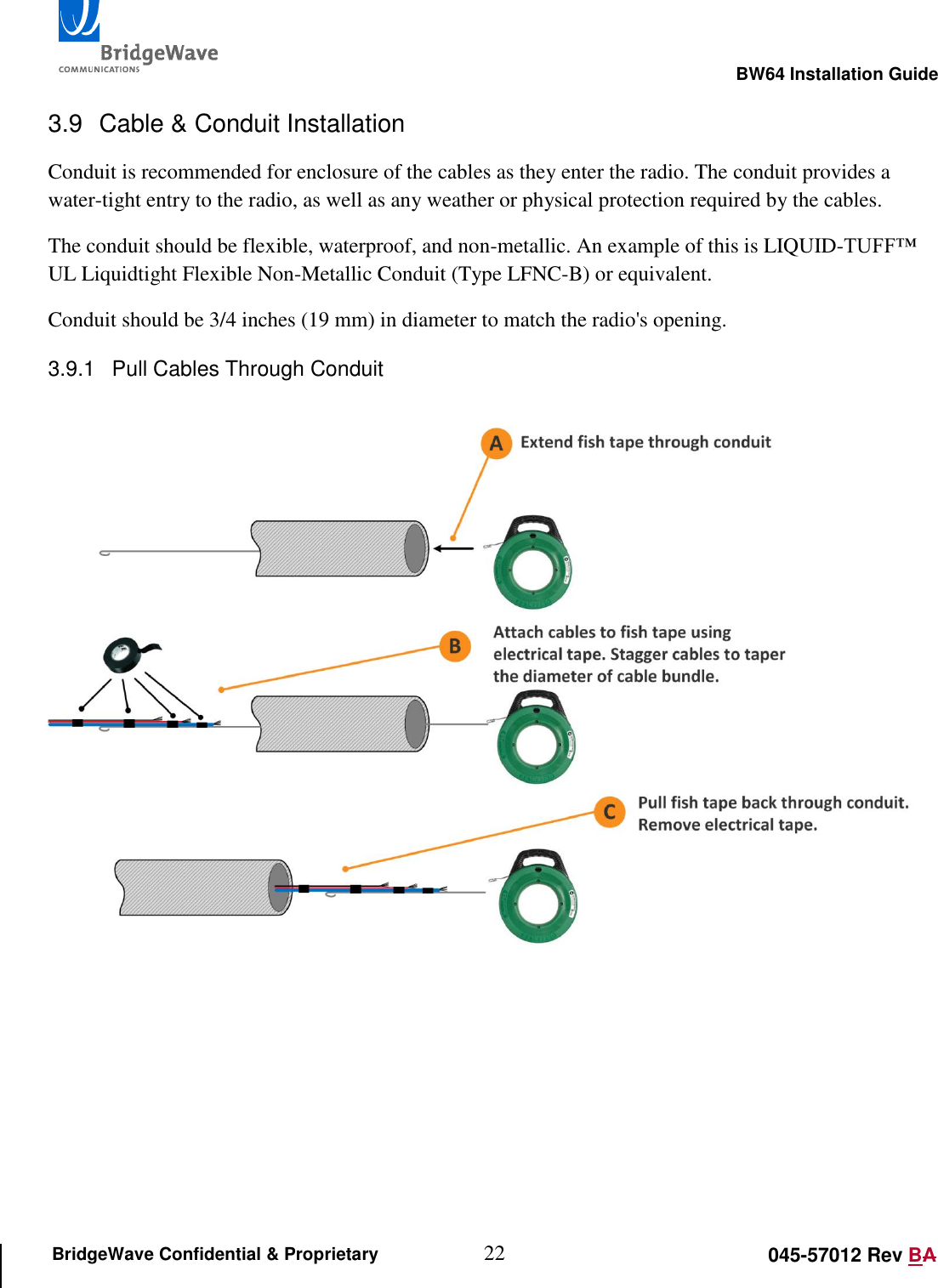 BridgeWave
COMMUNICATIONS

BW64 Installation Guide

3.9 Cable & Conduit Installation

Conduit is recommended for enclosure of the cables as they enter the radio. The conduit provides a water-tight entry to the radio, as well as any weather or physical protection required by the cables.

The conduit should be flexible, waterproof, and non-metallic. An example of this is LIQUID-TUFF™ UL Liquidtight Flexible Non-Metallic Conduit (Type LFNC-B) or equivalent.

Conduit should be 3/4 inches (19 mm) in diameter to match the radio's opening.

3.9.1 Pull Cables Through Conduit

A Extend fish tape through conduit

B Attach cables to fish tape using electrical tape. Stagger cables to taper the diameter of cable bundle.

C Pull fish tape back through conduit. Remove electrical tape.

BridgeWave Confidential & Proprietary 22 045-57012 Rev BA