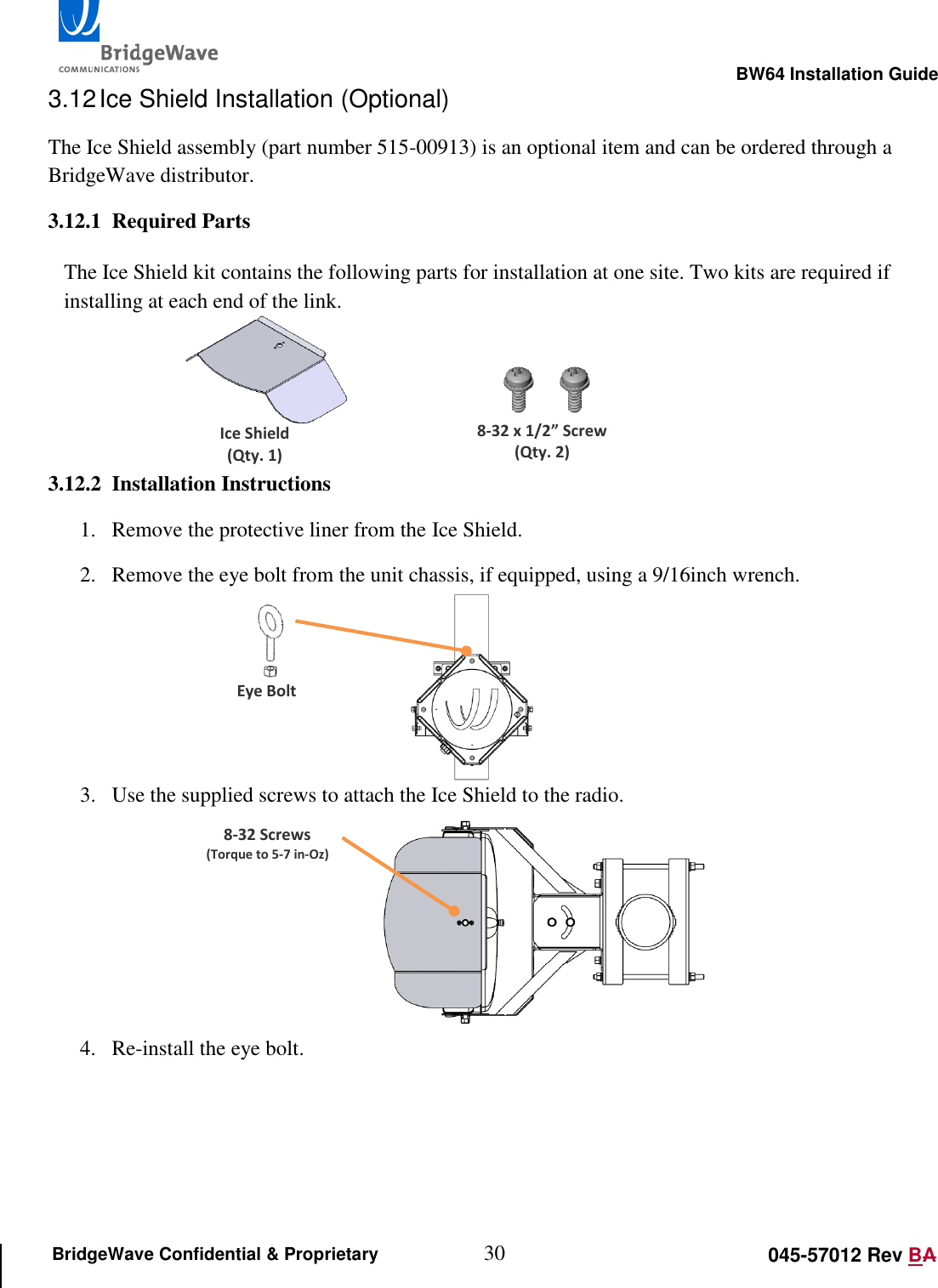 BridgeWave
COMMUNICATIONS

BW64 Installation Guide

3.12 Ice Shield Installation (Optional)

The Ice Shield assembly (part number 515-00913) is an optional item and can be ordered through a BridgeWave distributor.

3.12.1 Required Parts

The Ice Shield kit contains the following parts for installation at one site. Two kits are required if installing at each end of the link.

Ice Shield
(Qty. 1)

8-32 x 1/2” Screw
(Qty. 2)

3.12.2 Installation Instructions

1. Remove the protective liner from the Ice Shield.

2. Remove the eye bolt from the unit chassis, if equipped, using a 9/16inch wrench.

Eye Bolt

3. Use the supplied screws to attach the Ice Shield to the radio.

8-32 Screws
(Torque to 5-7 in-Oz)

4. Re-install the eye bolt.

BridgeWave Confidential & Proprietary 30 045-57012 Rev BA