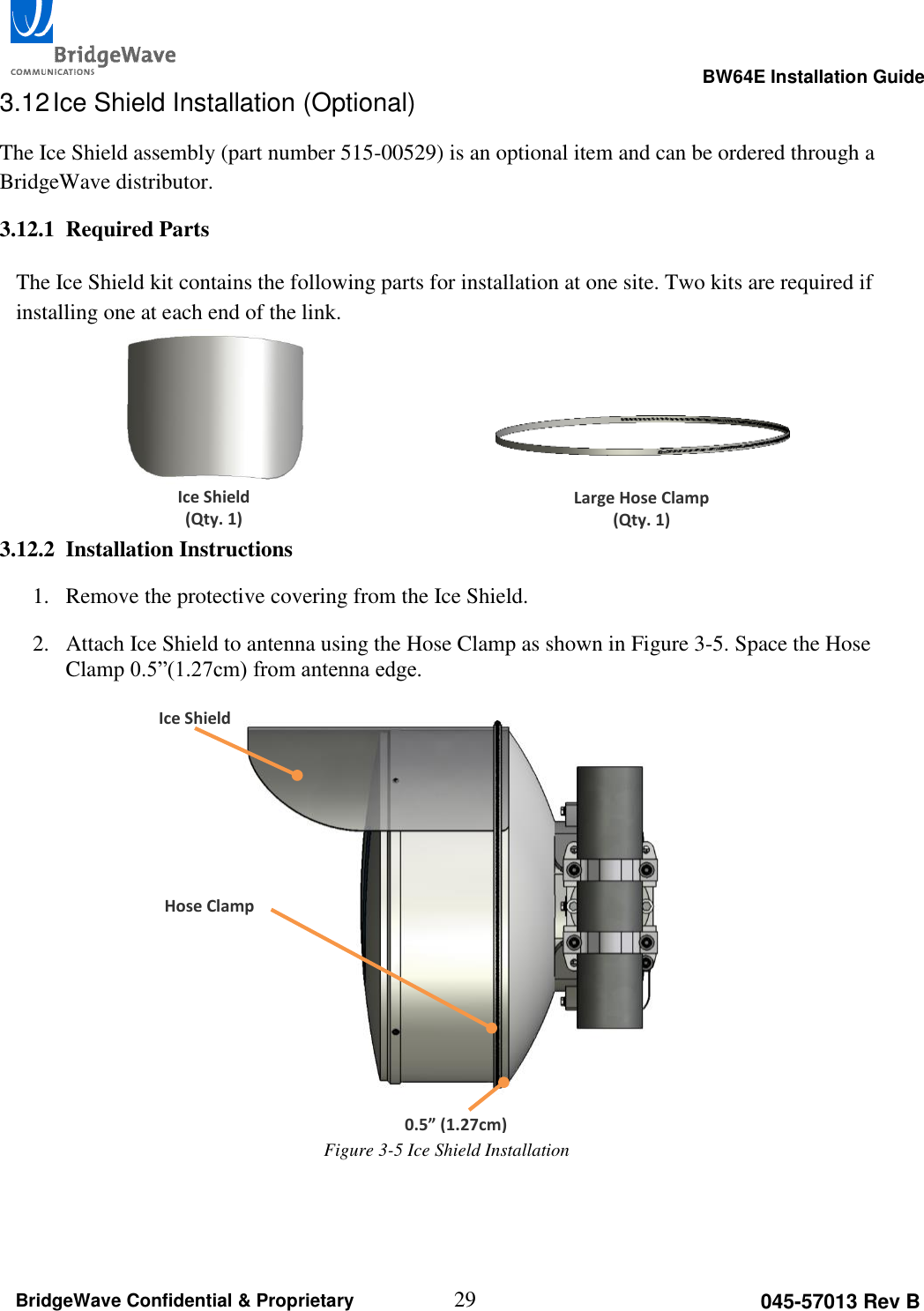 BridgeWave COMMUNICATIONS

BW64E Installation Guide

3.12 Ice Shield Installation (Optional)

The Ice Shield assembly (part number 515-00529) is an optional item and can be ordered through a BridgeWave distributor.

3.12.1 Required Parts

The Ice Shield kit contains the following parts for installation at one site. Two kits are required if installing one at each end of the link.

Ice Shield
(Qty. 1)

Large Hose Clamp
(Qty. 1)

3.12.2 Installation Instructions

1. Remove the protective covering from the Ice Shield.

2. Attach Ice Shield to antenna using the Hose Clamp as shown in Figure 3-5. Space the Hose Clamp 0.5”(1.27cm) from antenna edge.

Ice Shield

Hose Clamp

0.5” (1.27cm)

Figure 3-5 Ice Shield Installation

BridgeWave Confidential & Proprietary 29 045-57013 Rev B