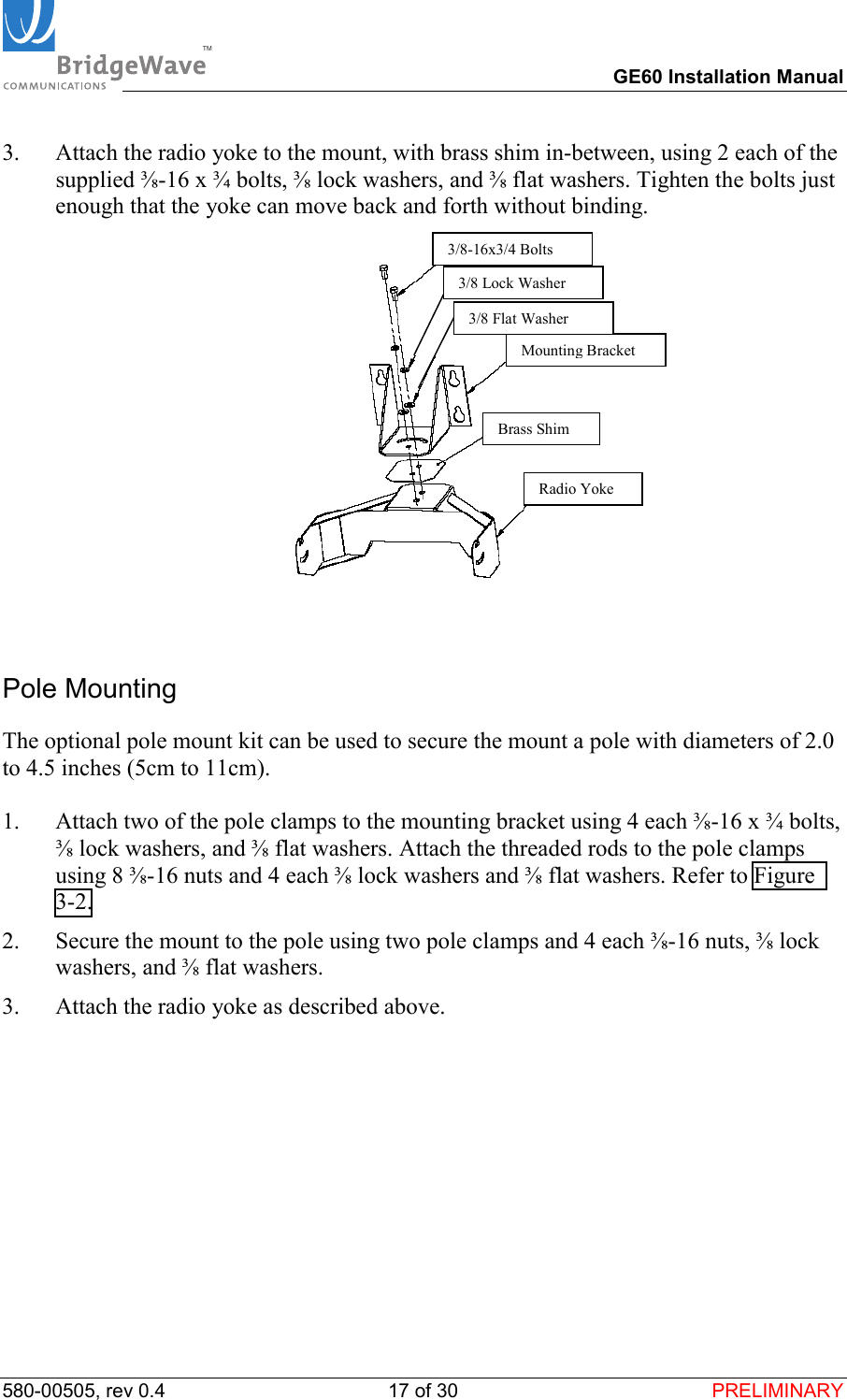 BridgeWave™
COMMUNICATIONS

GE60 Installation Manual

3. Attach the radio yoke to the mount, with brass shim in-between, using 2 each of the supplied ⅜-16 x ¾ bolts, ⅜ lock washers, and ⅜ flat washers. Tighten the bolts just enough that the yoke can move back and forth without binding.

3/8-16x3/4 Bolts
3/8 Lock Washer
3/8 Flat Washer
Mounting Bracket
Brass Shim
Radio Yoke

Pole Mounting

The optional pole mount kit can be used to secure the mount a pole with diameters of 2.0 to 4.5 inches (5cm to 11cm).

1. Attach two of the pole clamps to the mounting bracket using 4 each ⅜-16 x ¾ bolts, ⅜ lock washers, and ⅜ flat washers. Attach the threaded rods to the pole clamps using 8 ⅜-16 nuts and 4 each ⅜ lock washers and ⅜ flat washers. Refer to Figure 3-2.

2. Secure the mount to the pole using two pole clamps and 4 each ⅜-16 nuts, ⅜ lock washers, and ⅜ flat washers.

3. Attach the radio yoke as described above.

580-00505, rev 0.4 17 of 30 PRELIMINARY