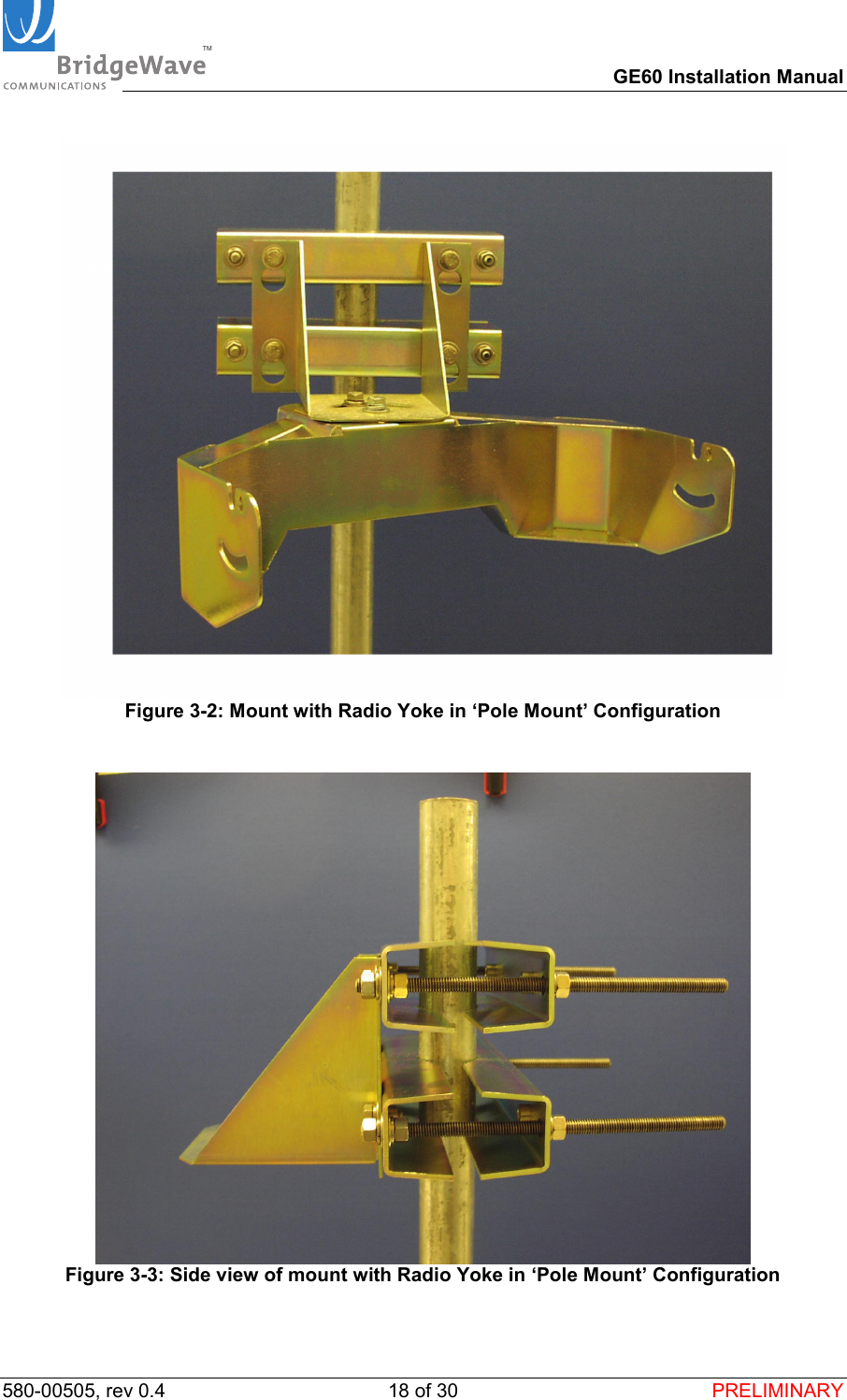 BridgeWave™
COMMUNICATIONS

GE60 Installation Manual

Figure 3-2: Mount with Radio Yoke in ‘Pole Mount’ Configuration

Figure 3-3: Side view of mount with Radio Yoke in ‘Pole Mount’ Configuration

580-00505, rev 0.4 18 of 30 PRELIMINARY