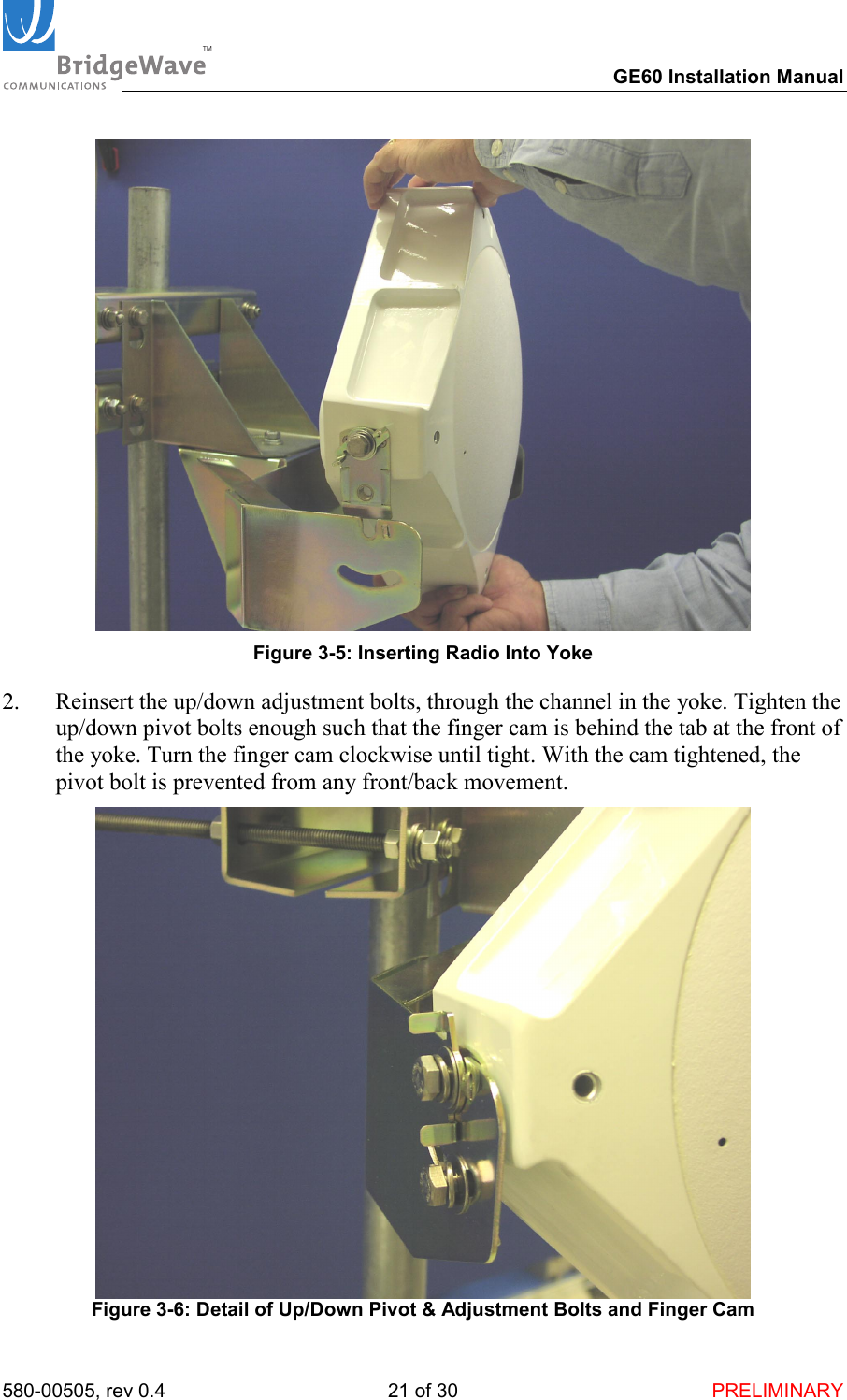 BridgeWave™
COMMUNICATIONS

GE60 Installation Manual

Figure 3-5: Inserting Radio Into Yoke

2. Reinsert the up/down adjustment bolts, through the channel in the yoke. Tighten the up/down pivot bolts enough such that the finger cam is behind the tab at the front of the yoke. Turn the finger cam clockwise until tight. With the cam tightened, the pivot bolt is prevented from any front/back movement.

Figure 3-6: Detail of Up/Down Pivot & Adjustment Bolts and Finger Cam

580-00505, rev 0.4 21 of 30 PRELIMINARY