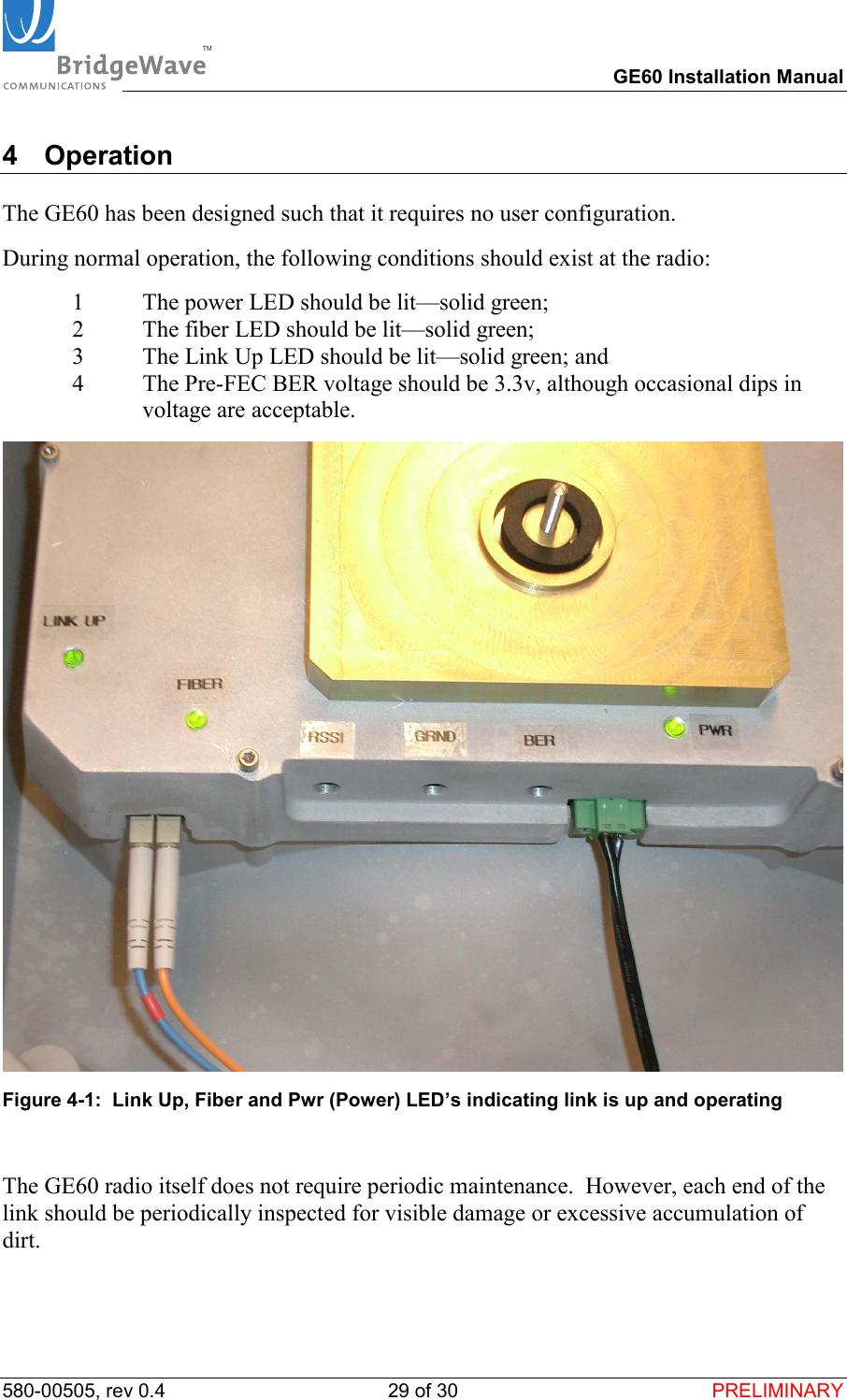 BridgeWave™
COMMUNICATIONS

GE60 Installation Manual

4 Operation

The GE60 has been designed such that it requires no user configuration.

During normal operation, the following conditions should exist at the radio:

1 The power LED should be lit—solid green;
2 The fiber LED should be lit—solid green;
3 The Link Up LED should be lit—solid green; and
4 The Pre-FEC BER voltage should be 3.3v, although occasional dips in voltage are acceptable.

LINK UP

FIBER

RSSI

GRND

BER

PWR

Figure 4-1: Link Up, Fiber and Pwr (Power) LED's indicating link is up and operating

The GE60 radio itself does not require periodic maintenance. However, each end of the link should be periodically inspected for visible damage or excessive accumulation of dirt.

580-00505, rev 0.4 29 of 30 PRELIMINARY