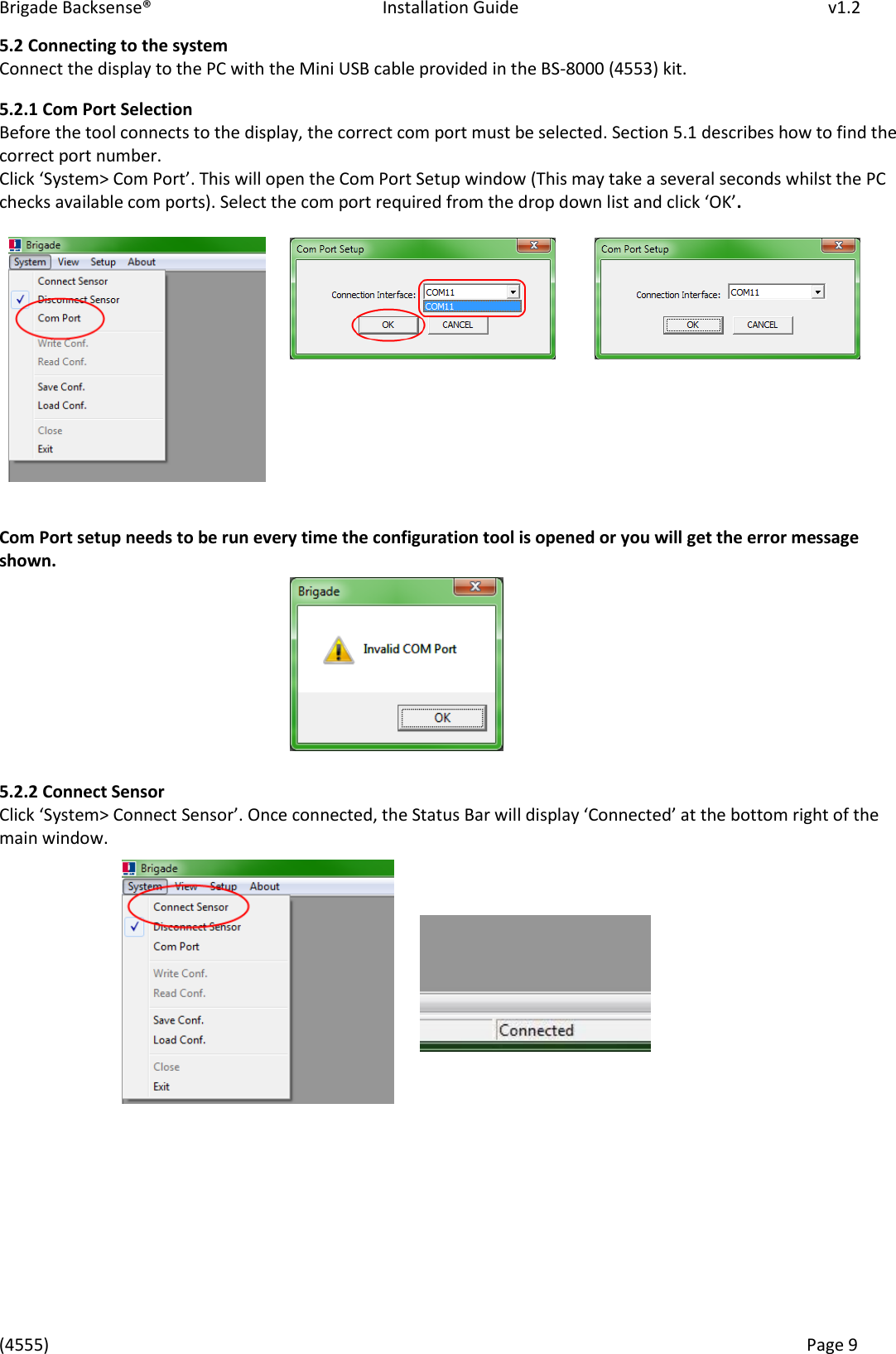 Brigade Backsense® Installation Guide v1.2

5.2 Connecting to the system

Connect the display to the PC with the Mini USB cable provided in the BS-8000 (4553) kit.

5.2.1 Com Port Selection

Before the tool connects to the display, the correct com port must be selected. Section 5.1 describes how to find the correct port number.

Click ‘System> Com Port’. This will open the Com Port Setup window (This may take a several seconds whilst the PC checks available com ports). Select the com port required from the drop down list and click ‘OK’.

Brigade
System View Setup About
Connect Sensor
Disconnect Sensor
Com Port
Write Conf.
Read Conf.
Save Conf.
Load Conf.
Close
Exit

Com Port Setup
Connection Interface: COM11
COM11
OK CANCEL

Com Port Setup
Connection Interface: COM11
OK CANCEL

Com Port setup needs to be run every time the configuration tool is opened or you will get the error message shown.

Brigade
Invalid COM Port
OK

5.2.2 Connect Sensor

Click ‘System> Connect Sensor’. Once connected, the Status Bar will display ‘Connected’ at the bottom right of the main window.

Brigade
System View Setup About
Connect Sensor
Disconnect Sensor
Com Port
Write Conf.
Read Conf.
Save Conf.
Load Conf.
Close
Exit

Connected

(4555) Page 9