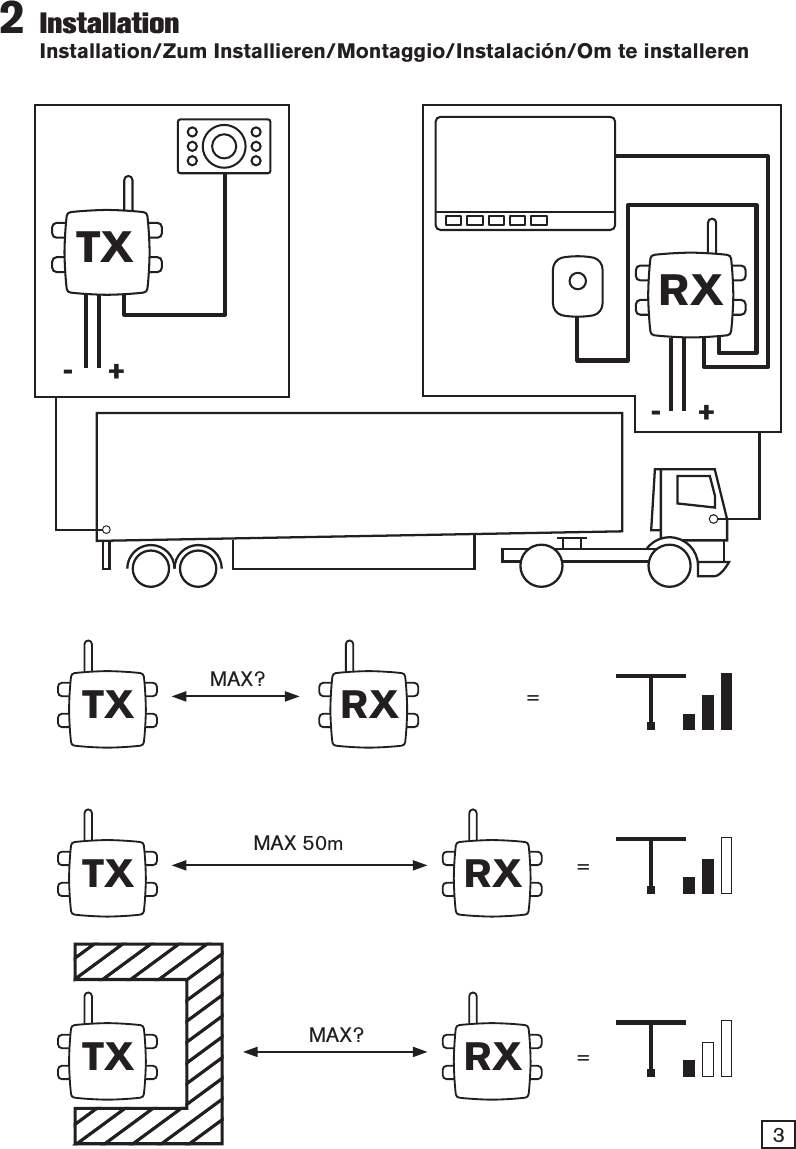 2 Installation
Installation/Zum Installieren/Montaggio/Instalación/Om te installeren

TX

- +

RX

- +

TX MAX? RX =

TX MAX 50m RX =

TX MAX? RX =

3