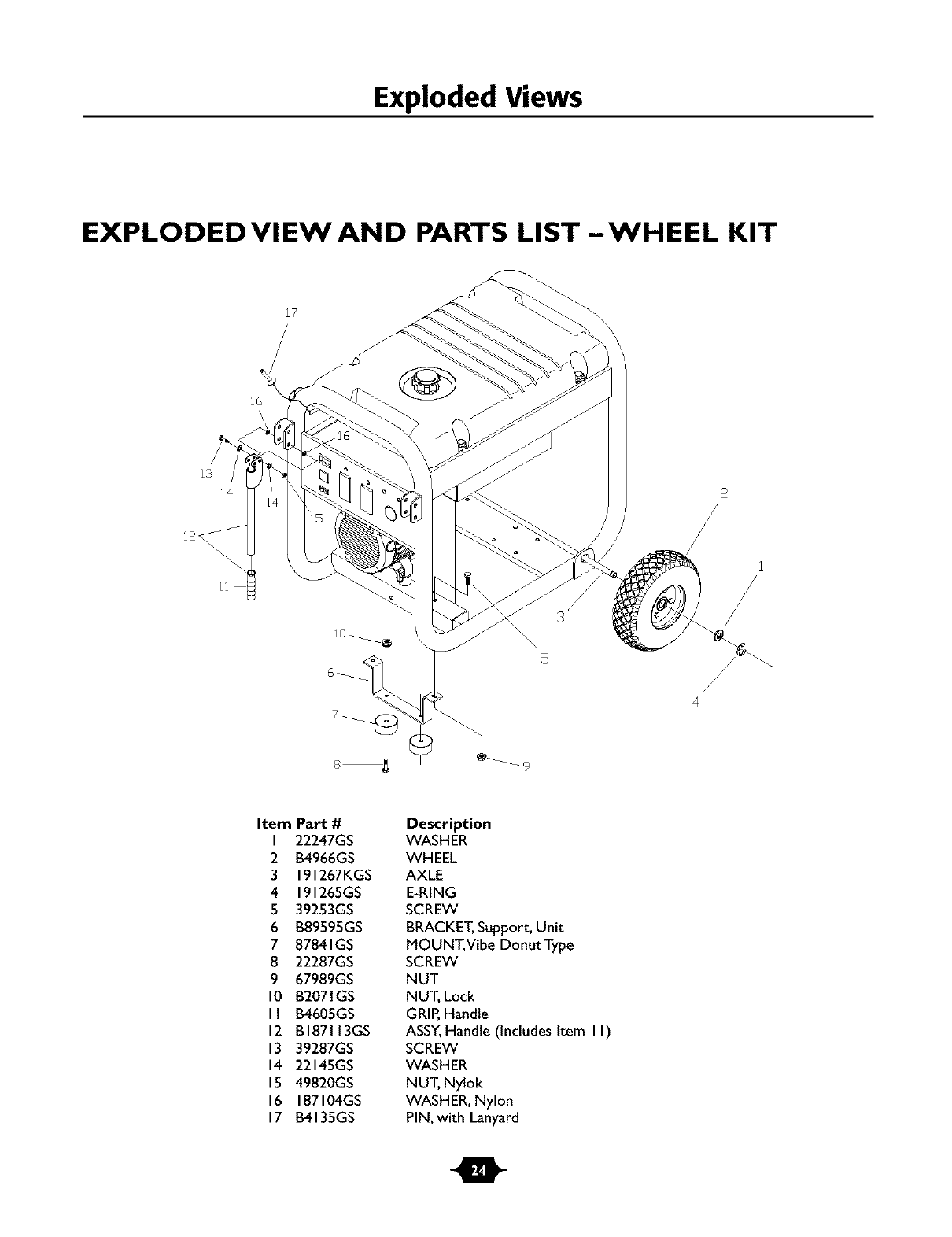 Exploded Views

EXPLODED VIEW AND PARTS LIST – WHEEL KIT

17
16
16
13
14
14
15
12
11
10
6
7
8
9
5
3
2
1
4

| Item | Part # | Description |
|---|---|---|
| 1 | 22247GS | WASHER |
| 2 | B4966GS | WHEEL |
| 3 | 191267KGS | AXLE |
| 4 | 191265GS | E-RING |
| 5 | 39253GS | SCREW |
| 6 | B89595GS | BRACKET, Support, Unit |
| 7 | 87841GS | MOUNT, Vibe Donut Type |
| 8 | 22287GS | SCREW |
| 9 | 67989GS | NUT |
| 10 | B2071GS | NUT, Lock |
| 11 | B4605GS | GRIP, Handle |
| 12 | B187113GS | ASSY, Handle (Includes Item 11) |
| 13 | 39287GS | SCREW |
| 14 | 22145GS | WASHER |
| 15 | 49820GS | NUT, Nylok |
| 16 | 187104GS | WASHER, Nylon |
| 17 | B4135GS | PIN, with Lanyard |

24