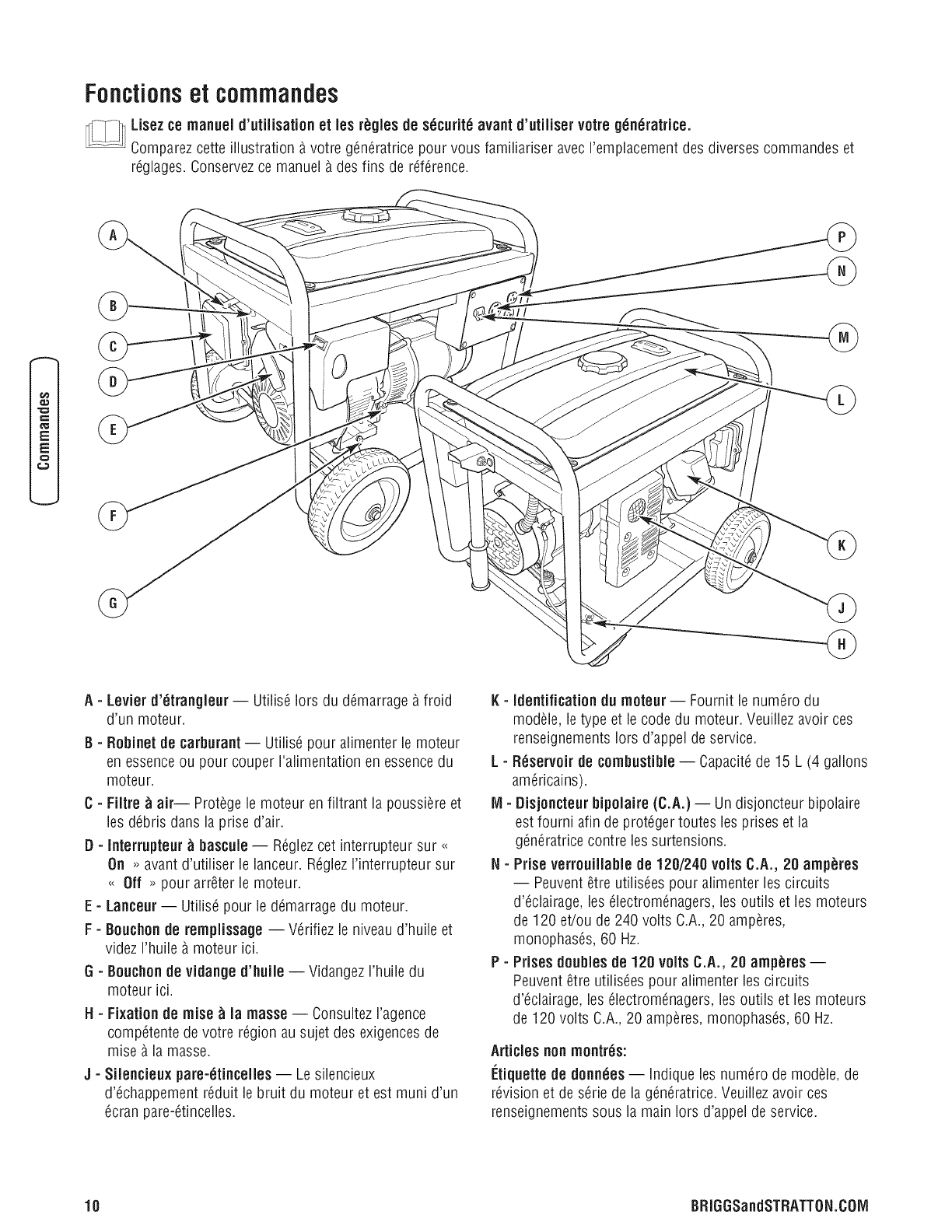 Fonctions et commandes

Lisez ce manuel d'utilisation et les règles de sécurité avant d'utiliser votre génératrice.
Comparez cette illustration à votre génératrice pour vous familiariser avec l'emplacement des diverses commandes et réglages. Conservez ce manuel à des fins de référence.

Commandes

A
B
C
D
E
F
G
P
N
M
L
K
J
H

A - Levier d'étrangleur — Utilisé lors du démarrage à froid d'un moteur.

B - Robinet de carburant — Utilisé pour alimenter le moteur en essence ou pour couper l'alimentation en essence du moteur.

C - Filtre à air— Protège le moteur en filtrant la poussière et les débris dans la prise d'air.

D - Interrupteur à bascule — Réglez cet interrupteur sur « On » avant d'utiliser le lanceur. Réglez l'interrupteur sur « Off » pour arrêter le moteur.

E - Lanceur — Utilisé pour le démarrage du moteur.

F - Bouchon de remplissage — Vérifiez le niveau d'huile et videz l'huile à moteur ici.

G - Bouchon de vidange d'huile — Vidangez l'huile du moteur ici.

H - Fixation de mise à la masse — Consultez l'agence compétente de votre région au sujet des exigences de mise à la masse.

J - Silencieux pare-étincelles — Le silencieux d'échappement réduit le bruit du moteur et est muni d'un écran pare-étincelles.

K - Identification du moteur — Fournit le numéro du modèle, le type et le code du moteur. Veuillez avoir ces renseignements lors d'appel de service.

L - Réservoir de combustible — Capacité de 15 L (4 gallons américains).

M - Disjoncteur bipolaire (C.A.) — Un disjoncteur bipolaire est fourni afin de protéger toutes les prises et la génératrice contre les surtensions.

N - Prise verrouillable de 120/240 volts C.A., 20 ampères — Peuvent être utilisées pour alimenter les circuits d'éclairage, les électroménagers, les outils et les moteurs de 120 et/ou de 240 volts C.A., 20 ampères, monophasés, 60 Hz.

P - Prises doubles de 120 volts C.A., 20 ampères — Peuvent être utilisées pour alimenter les circuits d'éclairage, les électroménagers, les outils et les moteurs de 120 volts C.A., 20 ampères, monophasés, 60 Hz.

Articles non montrés:

Étiquette de données — Indique les numéro de modèle, de révision et de série de la génératrice. Veuillez avoir ces renseignements sous la main lors d'appel de service.

10

BRIGGSandSTRATTON.COM