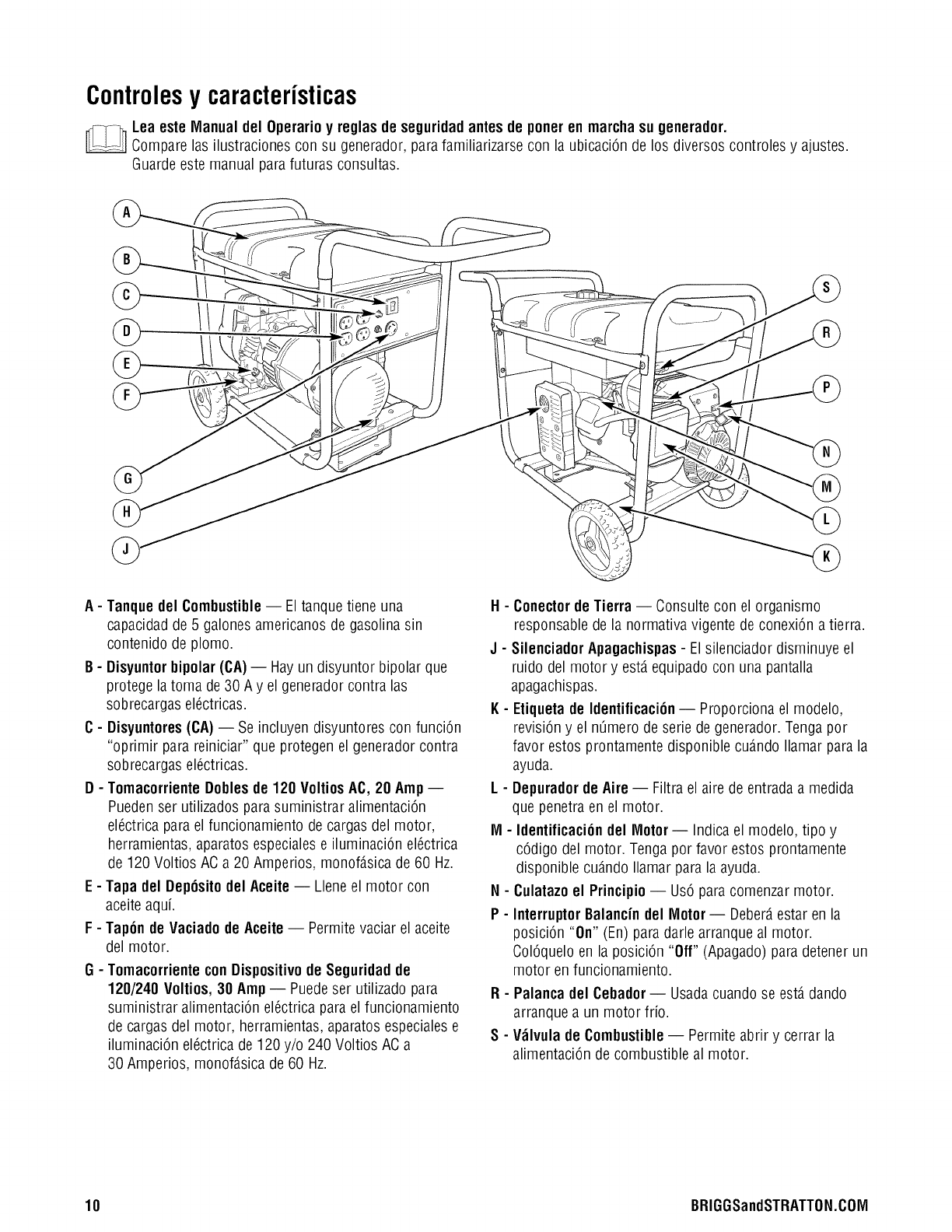 Controles y características

Lea este Manual del Operario y reglas de seguridad antes de poner en marcha su generador. Compare las ilustraciones con su generador, para familiarizarse con la ubicación de los diversos controles y ajustes. Guarde este manual para futuras consultas.

A
B
C
D
E
F
G
H
J
S
R
P
N
M
L
K

A - Tanque del Combustible — El tanque tiene una capacidad de 5 galones americanos de gasolina sin contenido de plomo.

B - Disyuntor bipolar (CA) — Hay un disyuntor bipolar que protege la toma de 30 A y el generador contra las sobrecargas eléctricas.

C - Disyuntores (CA) — Se incluyen disyuntores con función "oprimir para reiniciar" que protegen el generador contra sobrecargas eléctricas.

D - Tomacorriente Dobles de 120 Voltios AC, 20 Amp — Pueden ser utilizados para suministrar alimentación eléctrica para el funcionamiento de cargas del motor, herramientas, aparatos especiales e iluminación eléctrica de 120 Voltios AC a 20 Amperios, monofásica de 60 Hz.

E - Tapa del Depósito del Aceite — Llene el motor con aceite aquí.

F - Tapón de Vaciado de Aceite — Permite vaciar el aceite del motor.

G - Tomacorriente con Dispositivo de Seguridad de 120/240 Voltios, 30 Amp — Puede ser utilizado para suministrar alimentación eléctrica para el funcionamiento de cargas del motor, herramientas, aparatos especiales e iluminación eléctrica de 120 y/o 240 Voltios AC a 30 Amperios, monofásica de 60 Hz.

H - Conector de Tierra — Consulte con el organismo responsable de la normativa vigente de conexión a tierra.

J - Silenciador Apagachispas - El silenciador disminuye el ruido del motor y está equipado con una pantalla apagachispas.

K - Etiqueta de Identificación — Proporciona el modelo, revisión y el número de serie de generador. Tenga por favor estos prontamente disponible cuándo llamar para la ayuda.

L - Depurador de Aire — Filtra el aire de entrada a medida que penetra en el motor.

M - Identificación del Motor — Indica el modelo, tipo y código del motor. Tenga por favor estos prontamente disponible cuándo llamar para la ayuda.

N - Culatazo el Principio — Usó para comenzar motor.

P - Interruptor Balancín del Motor — Deberá estar en la posición "On" (En) para darle arranque al motor. Colóquelo en la posición "Off" (Apagado) para detener un motor en funcionamiento.

R - Palanca del Cebador — Usada cuando se está dando arranque a un motor frío.

S - Válvula de Combustible — Permite abrir y cerrar la alimentación de combustible al motor.

10
BRIGGSandSTRATTON.COM