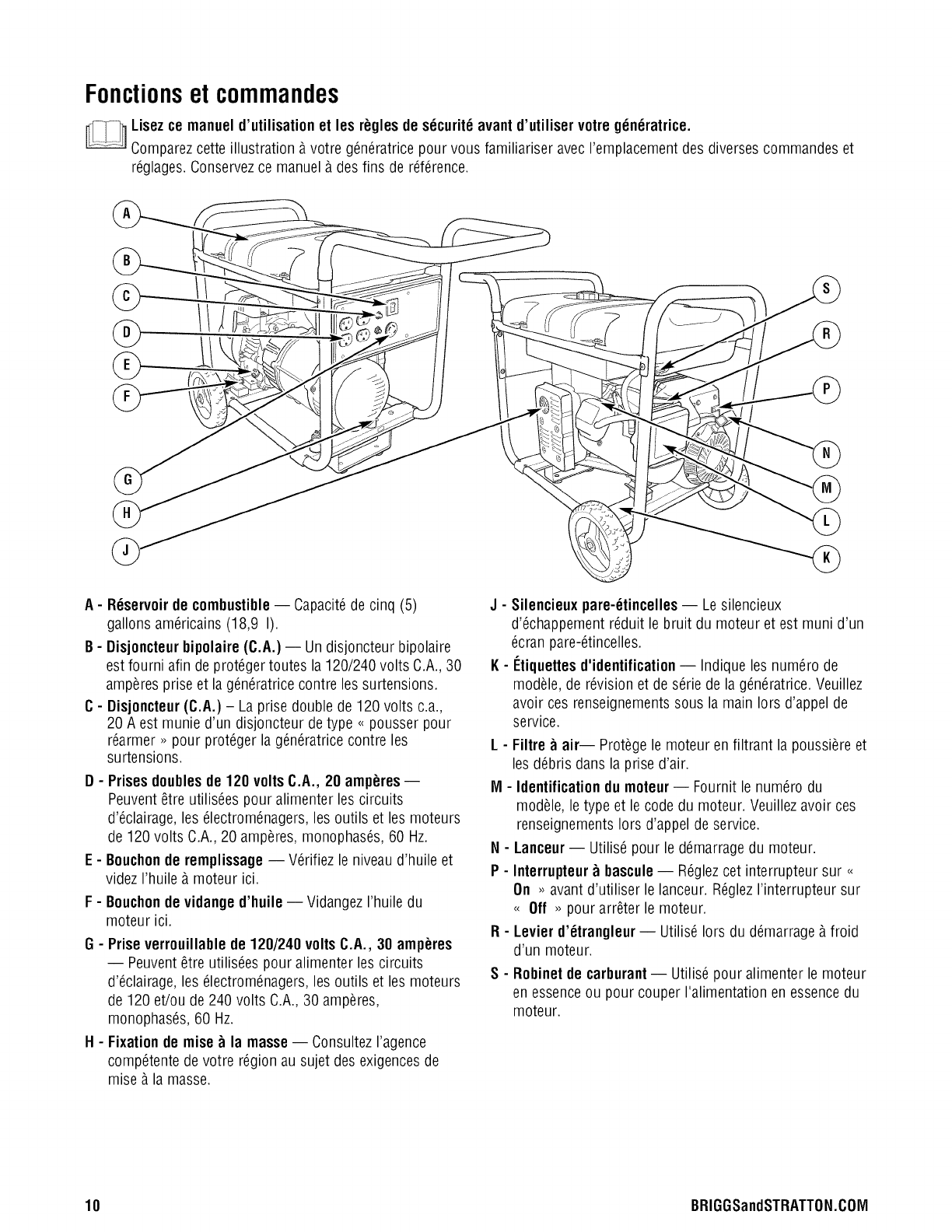 Fonctions et commandes

Lisez ce manuel d'utilisation et les règles de sécurité avant d'utiliser votre génératrice.
Comparez cette illustration à votre génératrice pour vous familiariser avec l'emplacement des diverses commandes et réglages. Conservez ce manuel à des fins de référence.

A
B
C
D
E
F
G
H
J
S
R
P
N
M
L
K

A - Réservoir de combustible — Capacité de cinq (5) gallons américains (18,9 l).

B - Disjoncteur bipolaire (C.A.) — Un disjoncteur bipolaire est fourni afin de protéger toutes la 120/240 volts C.A., 30 ampères prise et la génératrice contre les surtensions.

C - Disjoncteur (C.A.) – La prise double de 120 volts c.a., 20 A est munie d'un disjoncteur de type « pousser pour réarmer » pour protéger la génératrice contre les surtensions.

D - Prises doubles de 120 volts C.A., 20 ampères — Peuvent être utilisées pour alimenter les circuits d'éclairage, les électroménagers, les outils et les moteurs de 120 volts C.A., 20 ampères, monophasés, 60 Hz.

E - Bouchon de remplissage — Vérifiez le niveau d'huile et videz l'huile à moteur ici.

F - Bouchon de vidange d'huile — Vidangez l'huile du moteur ici.

G - Prise verrouillable de 120/240 volts C.A., 30 ampères — Peuvent être utilisées pour alimenter les circuits d'éclairage, les électroménagers, les outils et les moteurs de 120 et/ou de 240 volts C.A., 30 ampères, monophasés, 60 Hz.

H - Fixation de mise à la masse — Consultez l'agence compétente de votre région au sujet des exigences de mise à la masse.

J - Silencieux pare-étincelles — Le silencieux d'échappement réduit le bruit du moteur et est muni d'un écran pare-étincelles.

K - Étiquettes d'identification — Indique les numéro de modèle, de révision et de série de la génératrice. Veuillez avoir ces renseignements sous la main lors d'appel de service.

L - Filtre à air— Protège le moteur en filtrant la poussière et les débris dans la prise d'air.

M - Identification du moteur — Fournit le numéro du modèle, le type et le code du moteur. Veuillez avoir ces renseignements lors d'appel de service.

N - Lanceur — Utilisé pour le démarrage du moteur.

P - Interrupteur à bascule — Réglez cet interrupteur sur « On » avant d'utiliser le lanceur. Réglez l'interrupteur sur « Off » pour arrêter le moteur.

R - Levier d'étrangleur — Utilisé lors du démarrage à froid d'un moteur.

S - Robinet de carburant — Utilisé pour alimenter le moteur en essence ou pour couper l'alimentation en essence du moteur.

10 BRIGGSandSTRATTON.COM