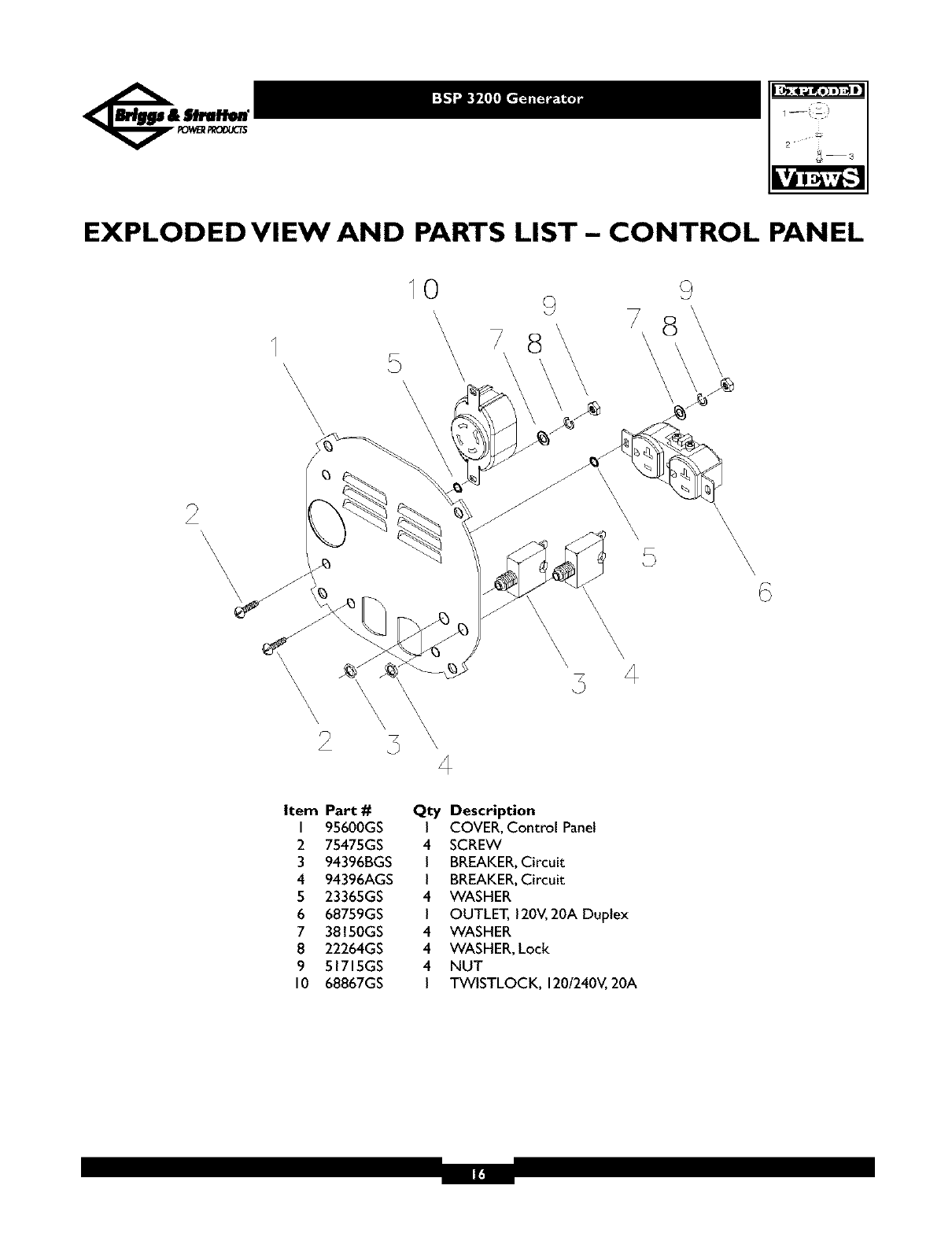 Briggs & Stratton
POWER PRODUCTS

BSP 3200 Generator

EXPLODED
1
2
3
VIEWS

EXPLODED VIEW AND PARTS LIST – CONTROL PANEL

10
9
9
7
8
7
8
1
5
2
5
6
3
4
2
3
4

| Item | Part # | Qty | Description |
|---|---|---|---|
| 1 | 95600GS | 1 | COVER, Control Panel |
| 2 | 75475GS | 4 | SCREW |
| 3 | 94396BGS | 1 | BREAKER, Circuit |
| 4 | 94396AGS | 1 | BREAKER, Circuit |
| 5 | 23365GS | 4 | WASHER |
| 6 | 68759GS | 1 | OUTLET, 120V, 20A Duplex |
| 7 | 38150GS | 4 | WASHER |
| 8 | 22264GS | 4 | WASHER, Lock |
| 9 | 51715GS | 4 | NUT |
| 10 | 68867GS | 1 | TWISTLOCK, 120/240V, 20A |

16