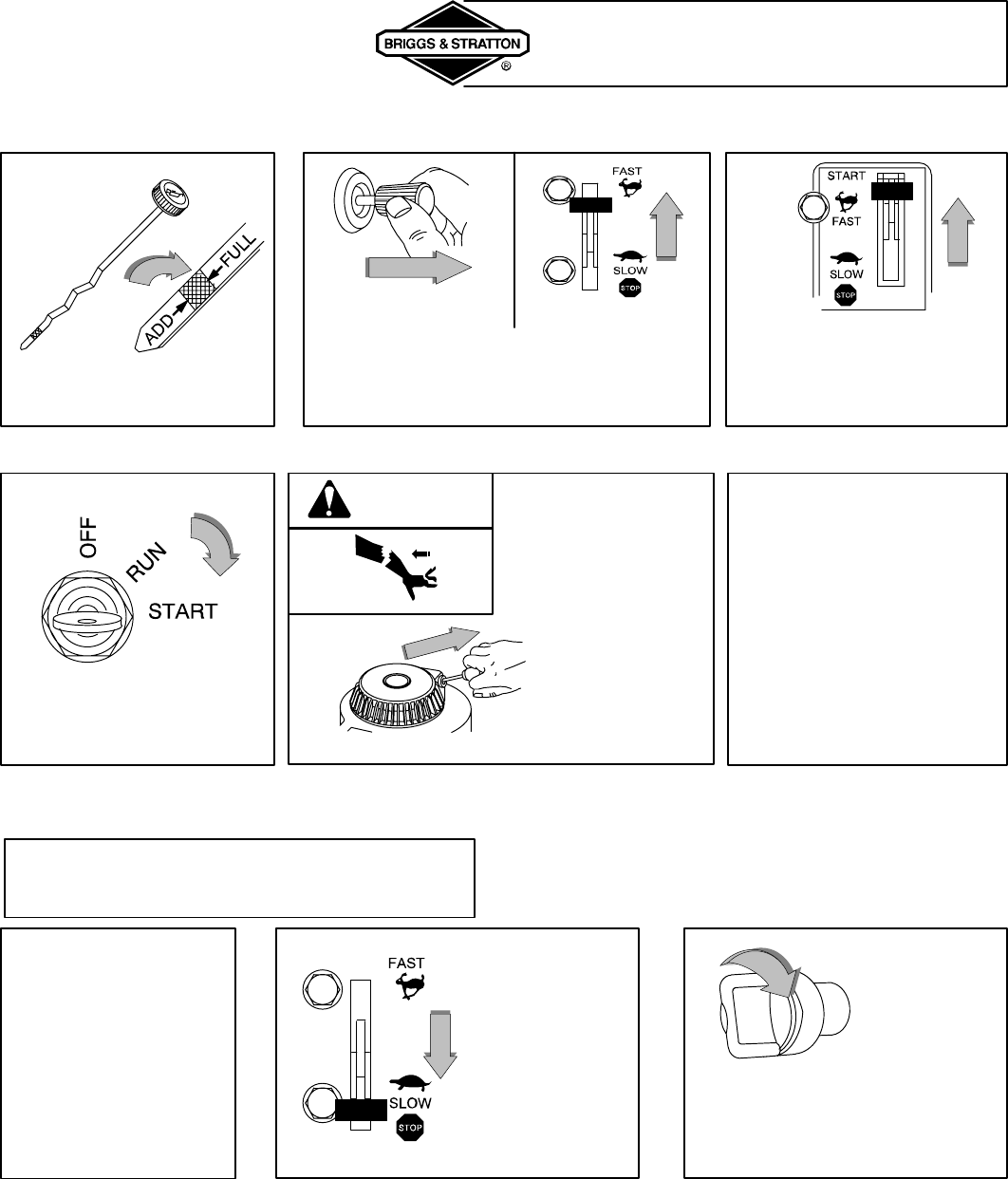 BRIGGS & STRATTON
®

FULL
ADD

FAST
SLOW
STOP

START
FAST
SLOW
STOP

OFF
RUN
START

FAST
SLOW
STOP