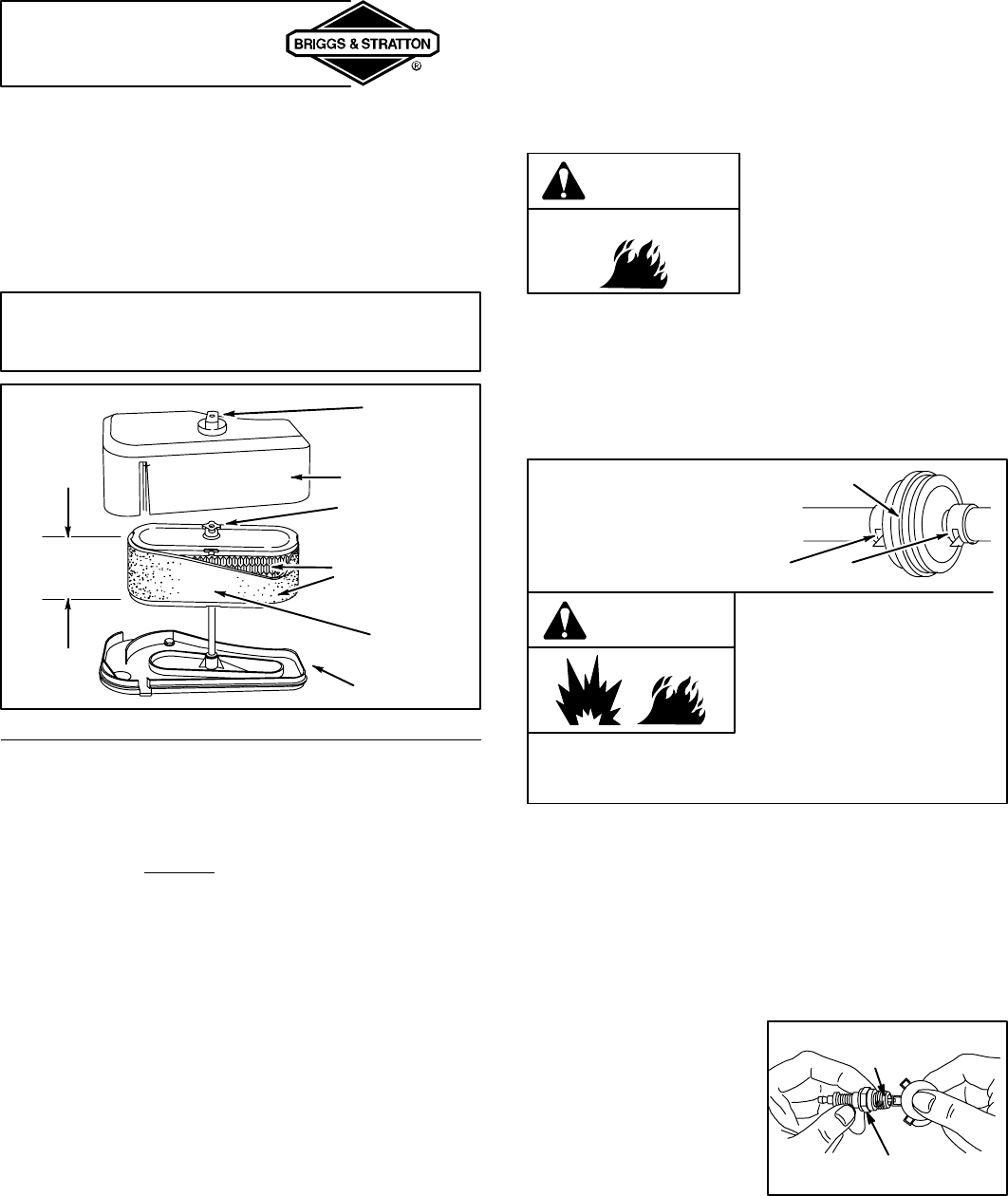 BRIGGS & STRATTON
®