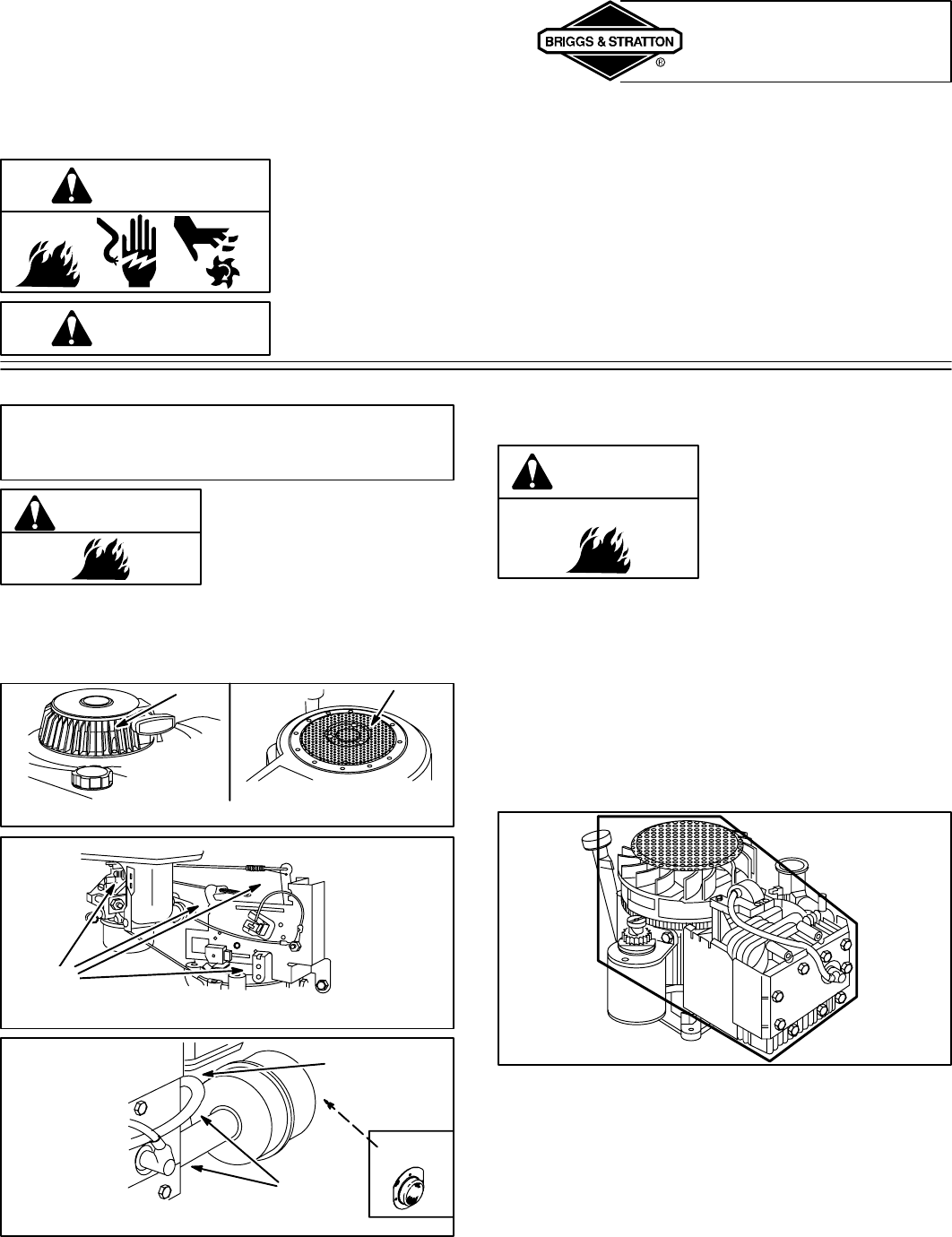 BRIGGS & STRATTON
®