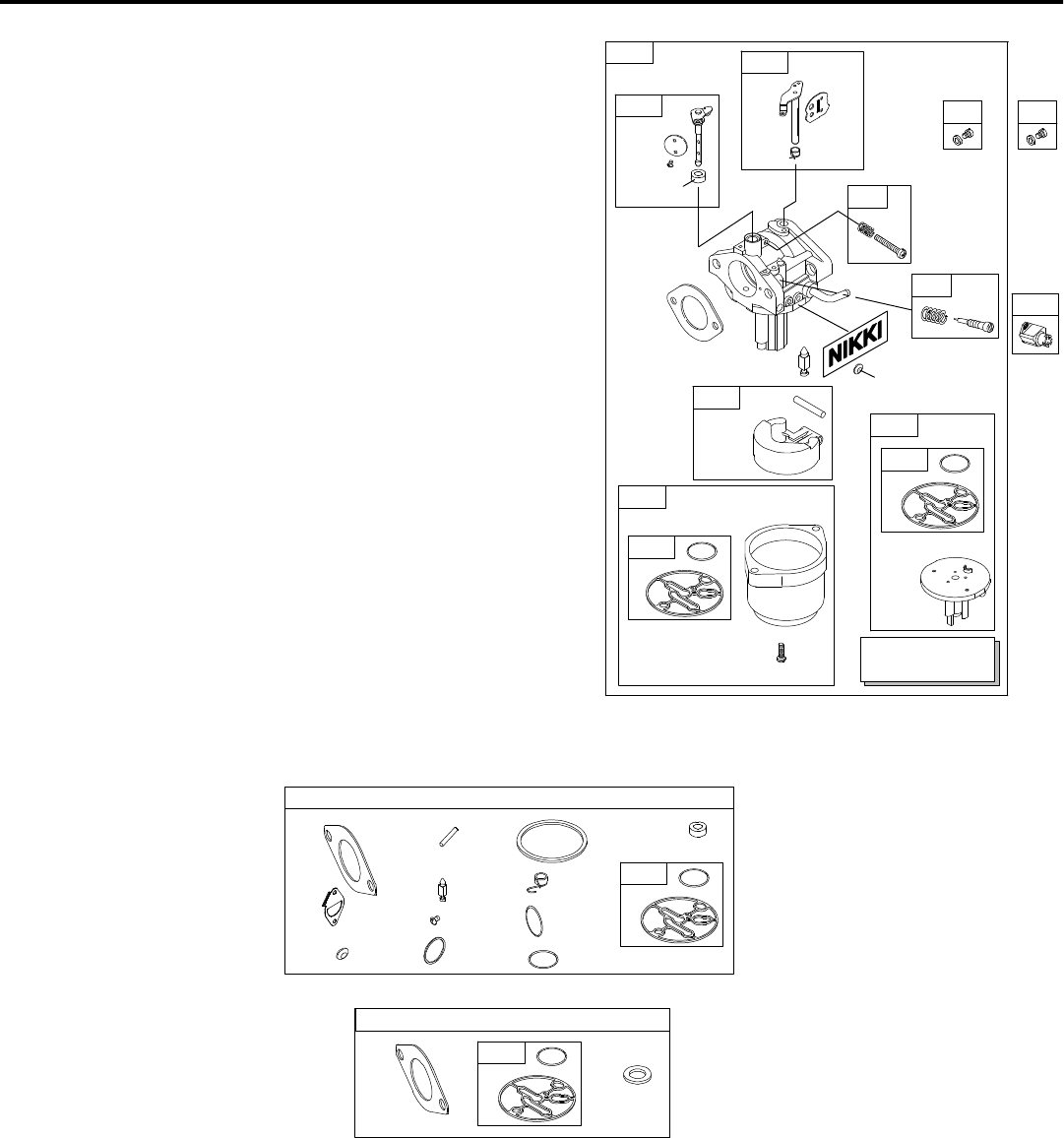 NIKKI