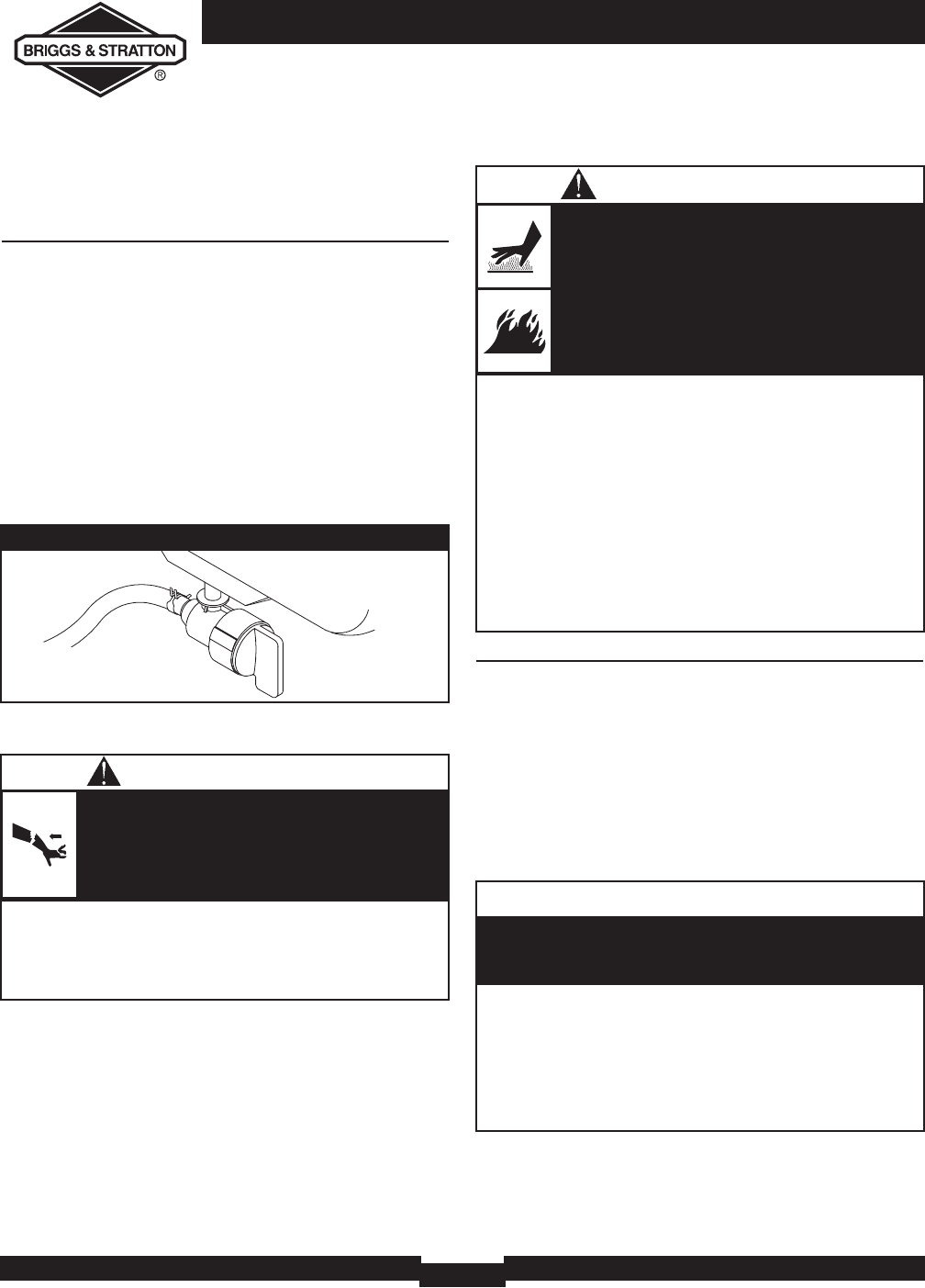 BRIGGS & STRATTON
®