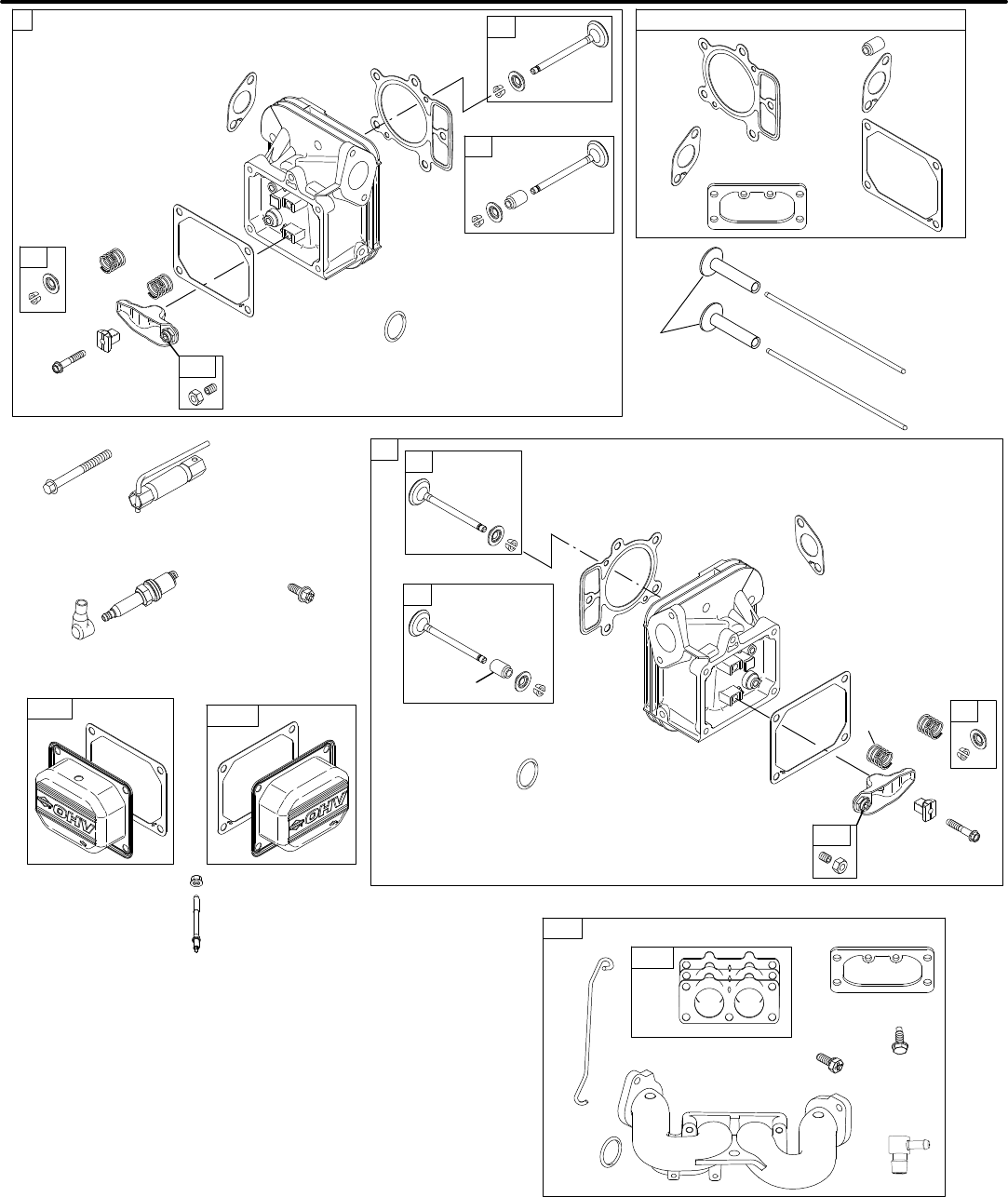 OHV

OHV