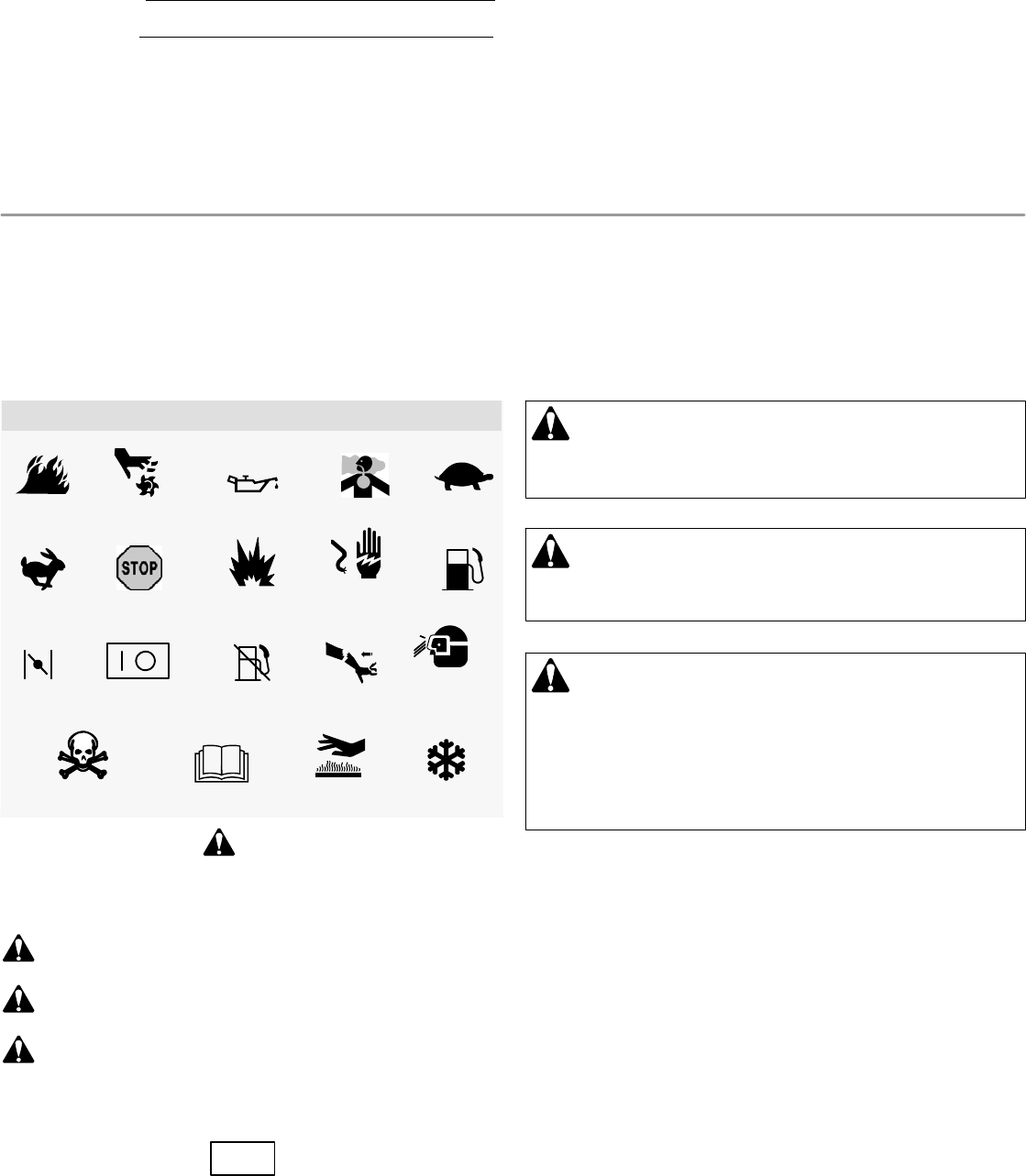 STOP