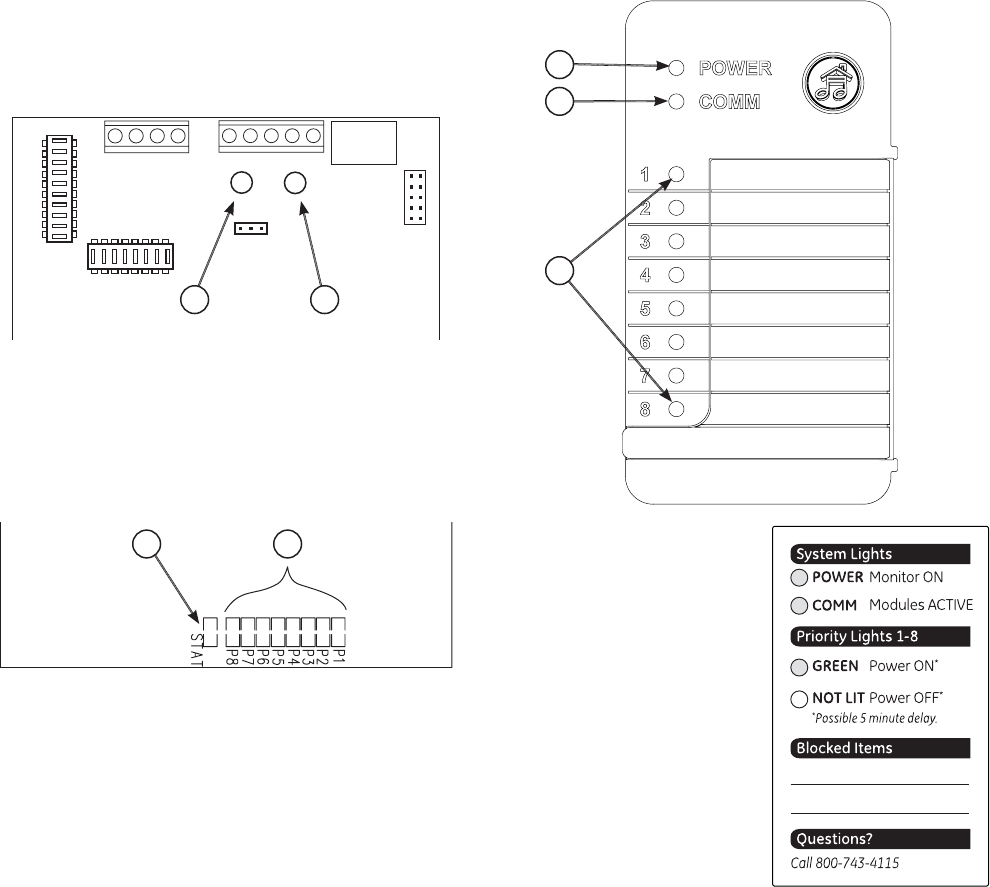 POWER
COMM

1
2
3
4
5
6
7
8

STAT P8 P7 P6 P5 P4 P3 P2 P1

System Lights
POWER Monitor ON
COMM Modules ACTIVE

Priority Lights 1-8
GREEN Power ON*
NOT LIT Power OFF*
*Possible 5 minute delay.

Blocked Items

Questions?
Call 800-743-4115