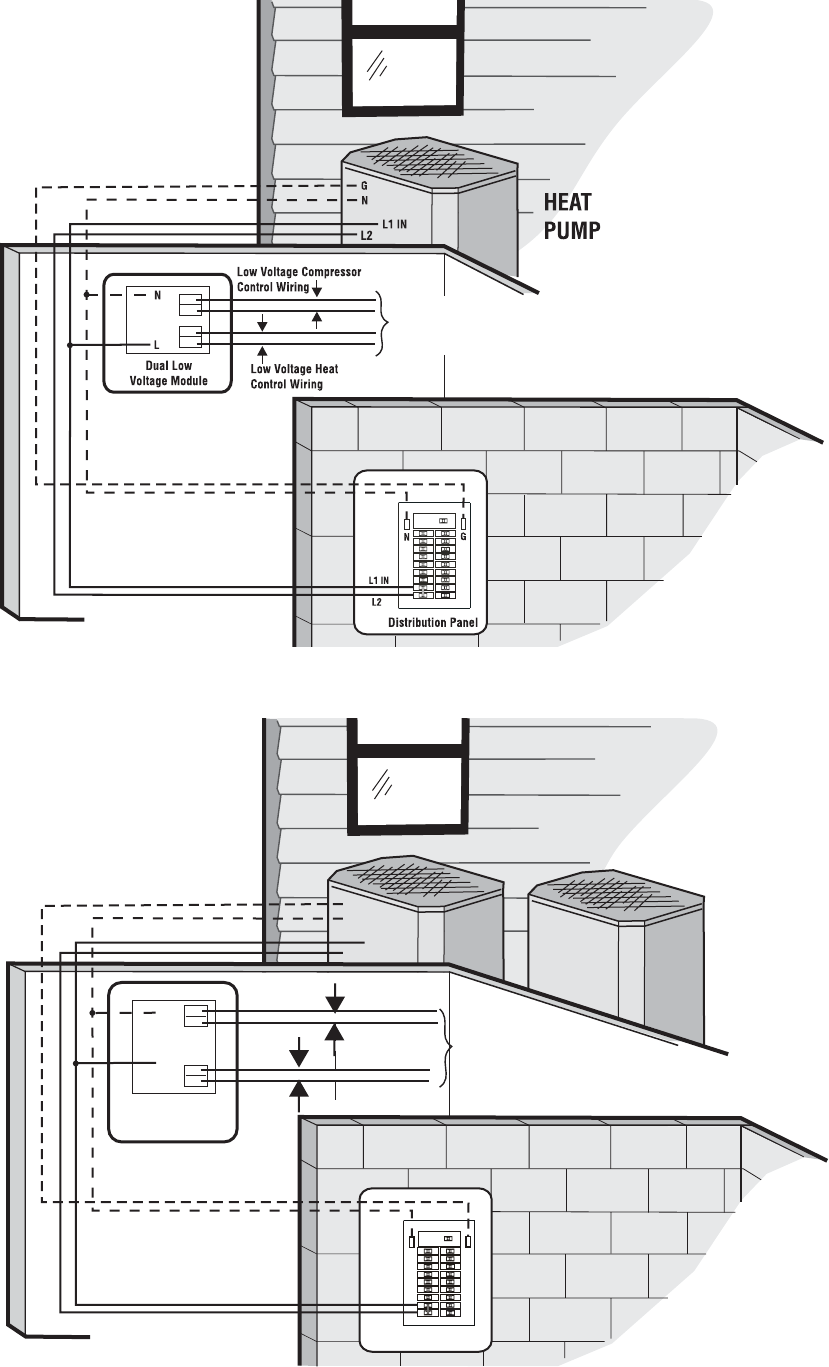 G
N
L1 IN
L2
HEAT PUMP
Low Voltage Compressor Control Wiring
N
L
Dual Low Voltage Module
Low Voltage Heat Control Wiring
1
1
N
G
L1 IN
L2
Distribution Panel
1