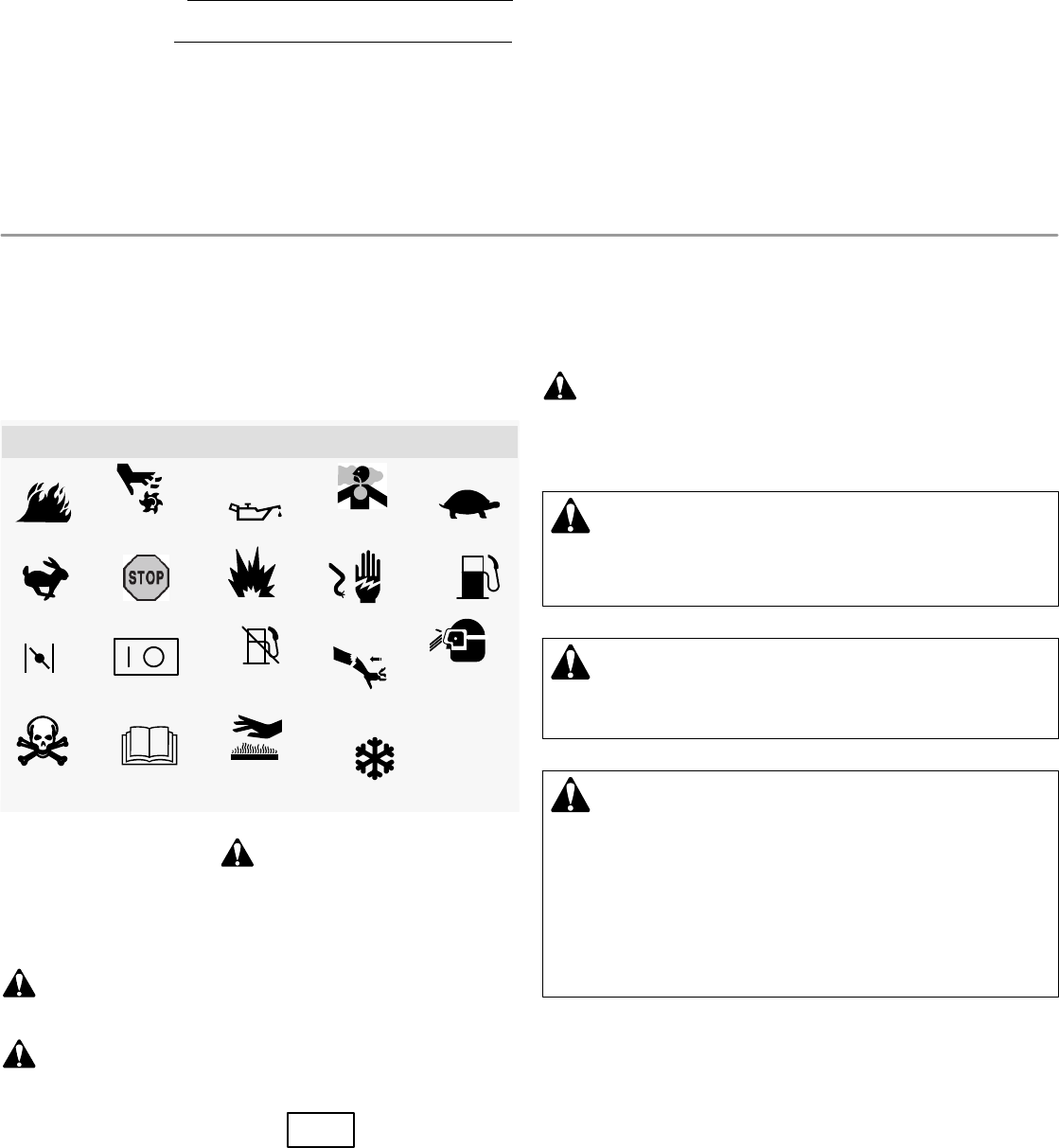 STOP